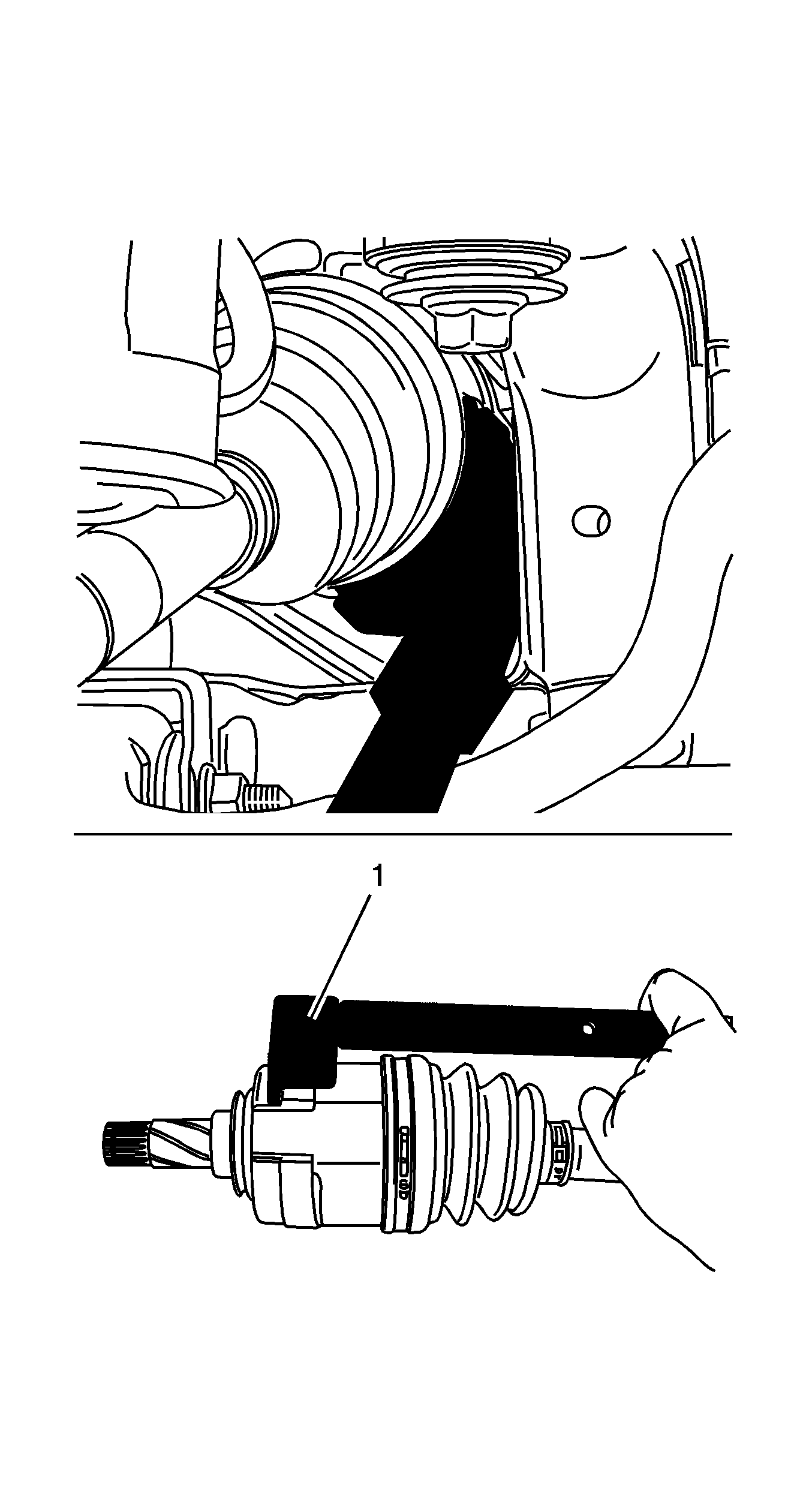 1