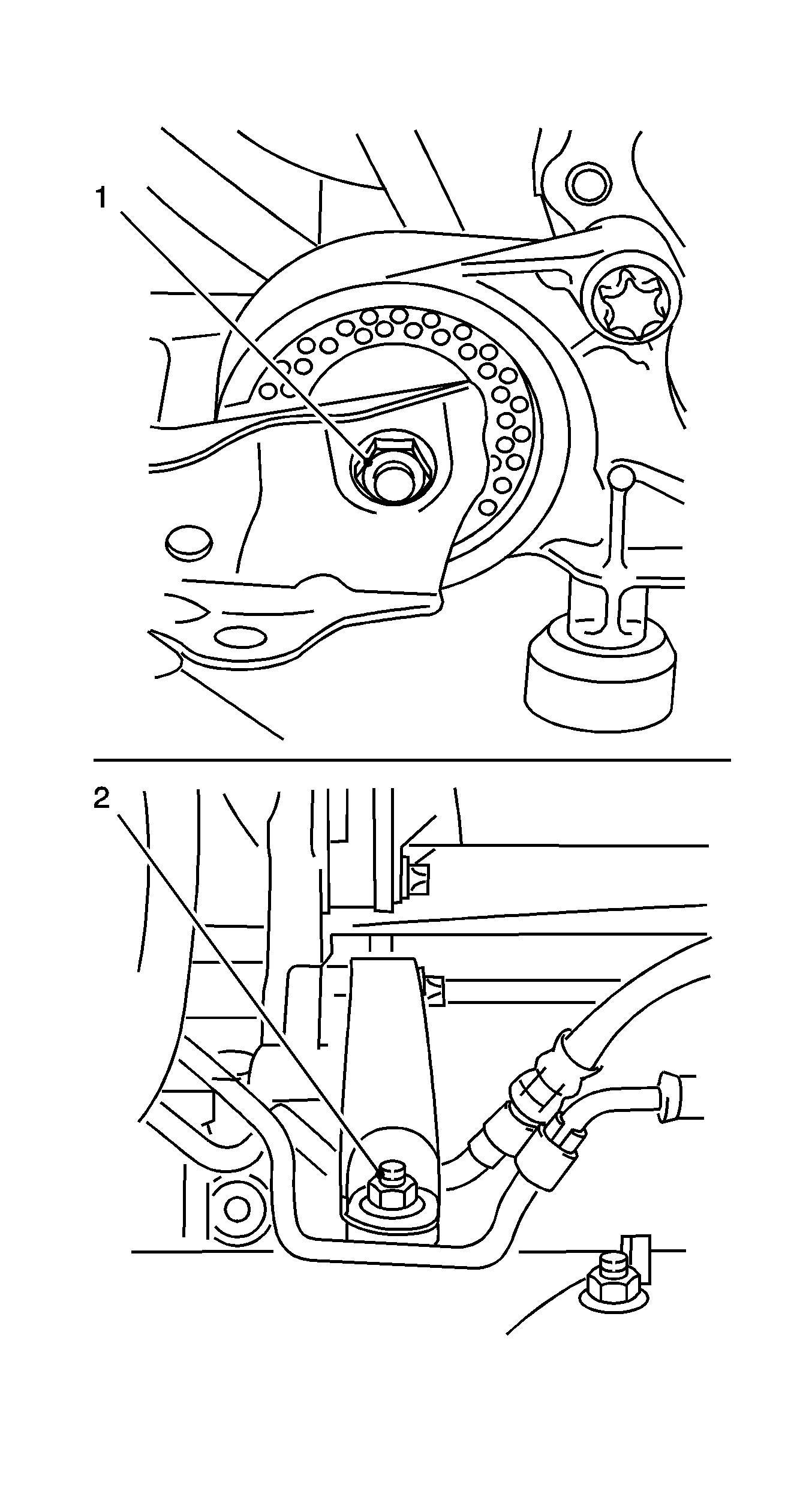 1

2