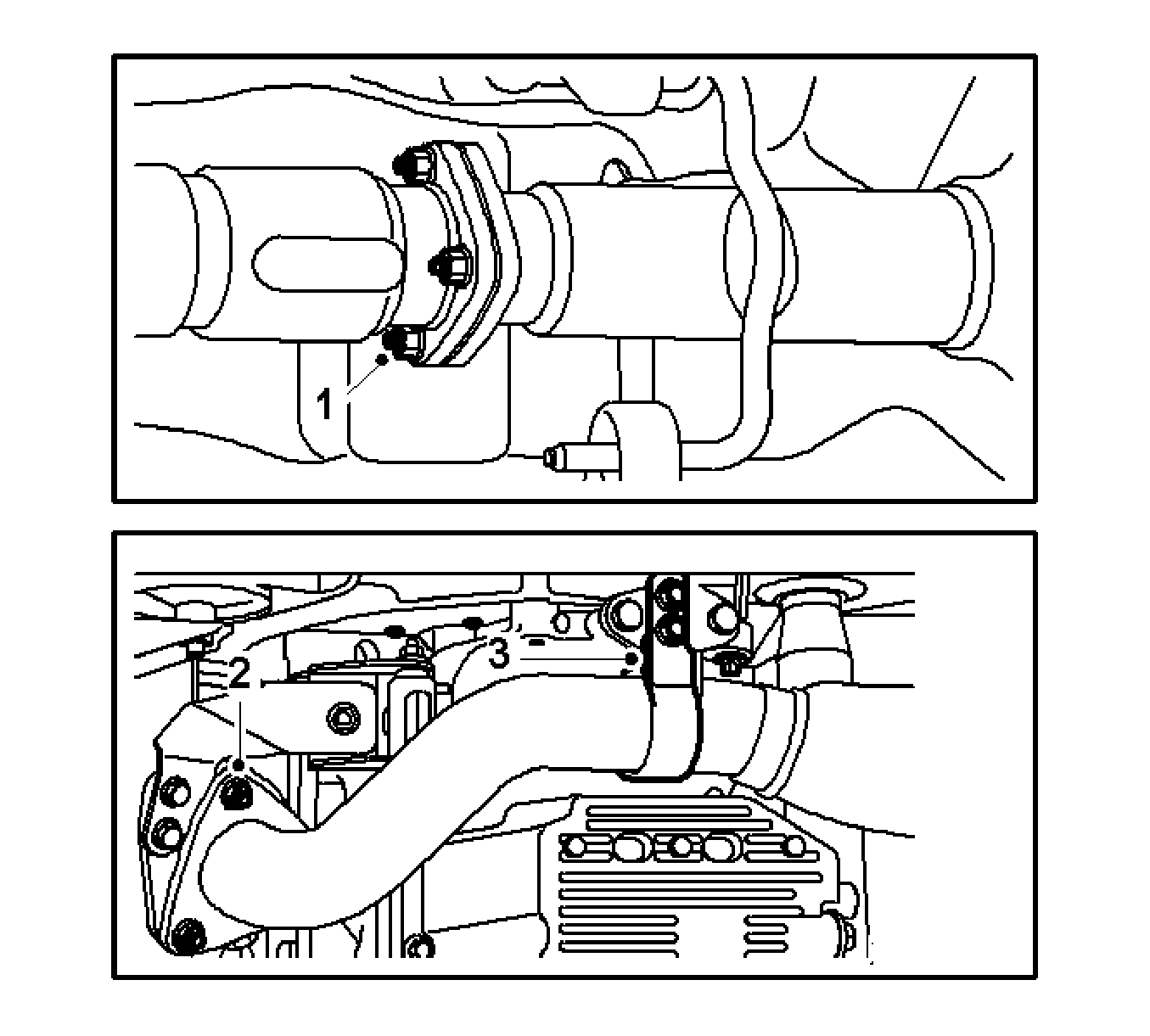 1

2

3