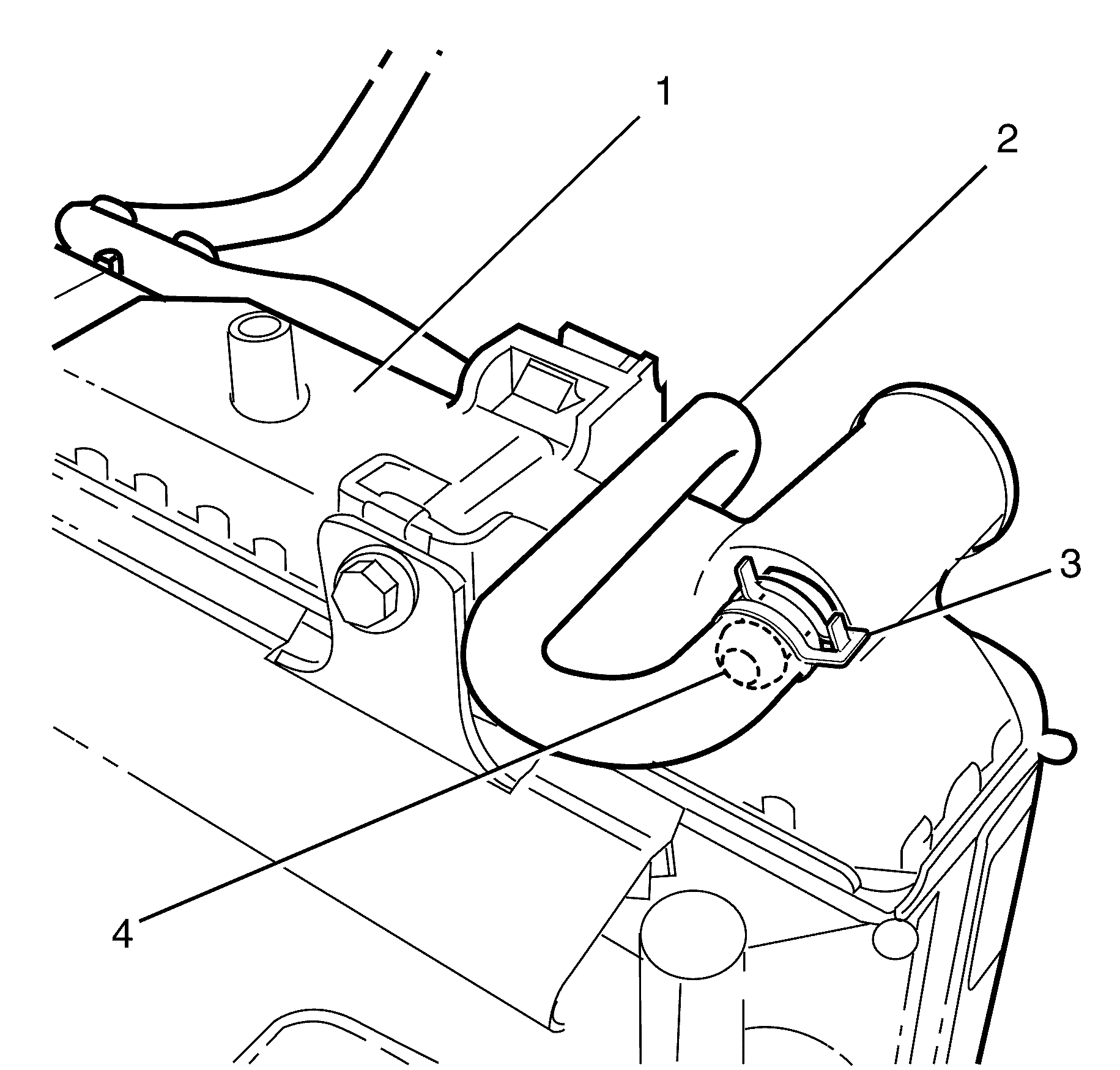 1
2
3
4