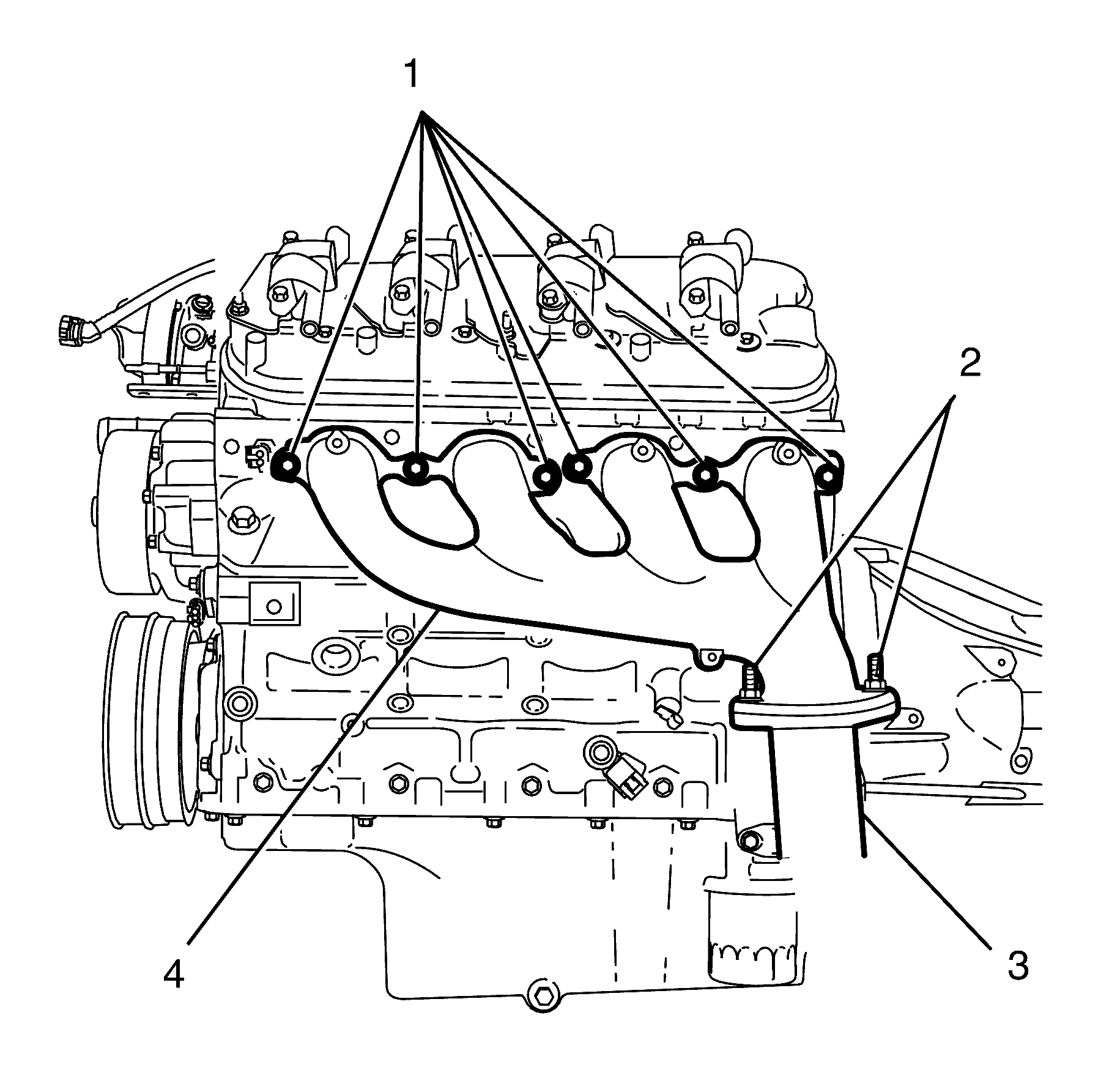 1
2
4
3