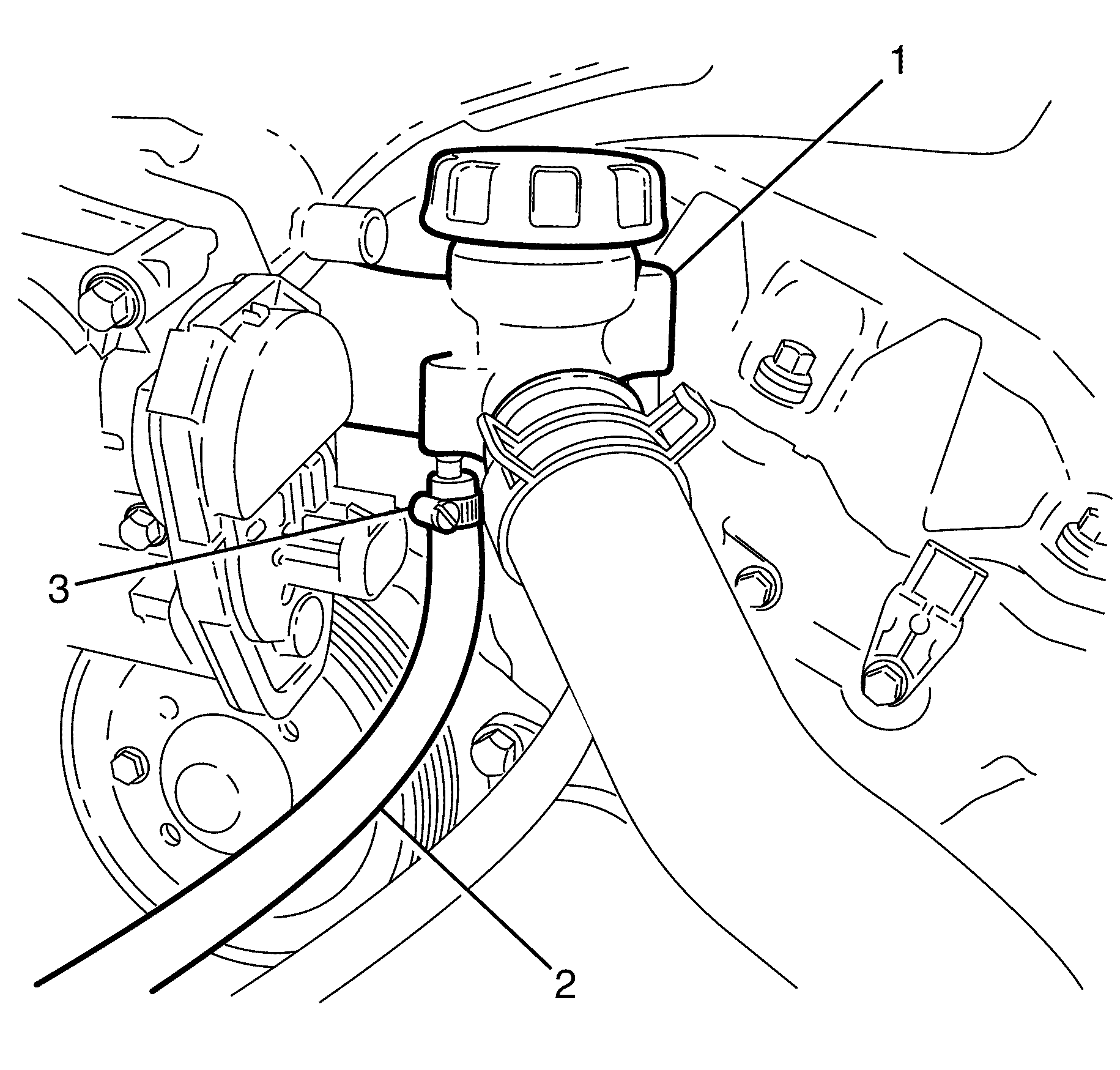 1
3
2