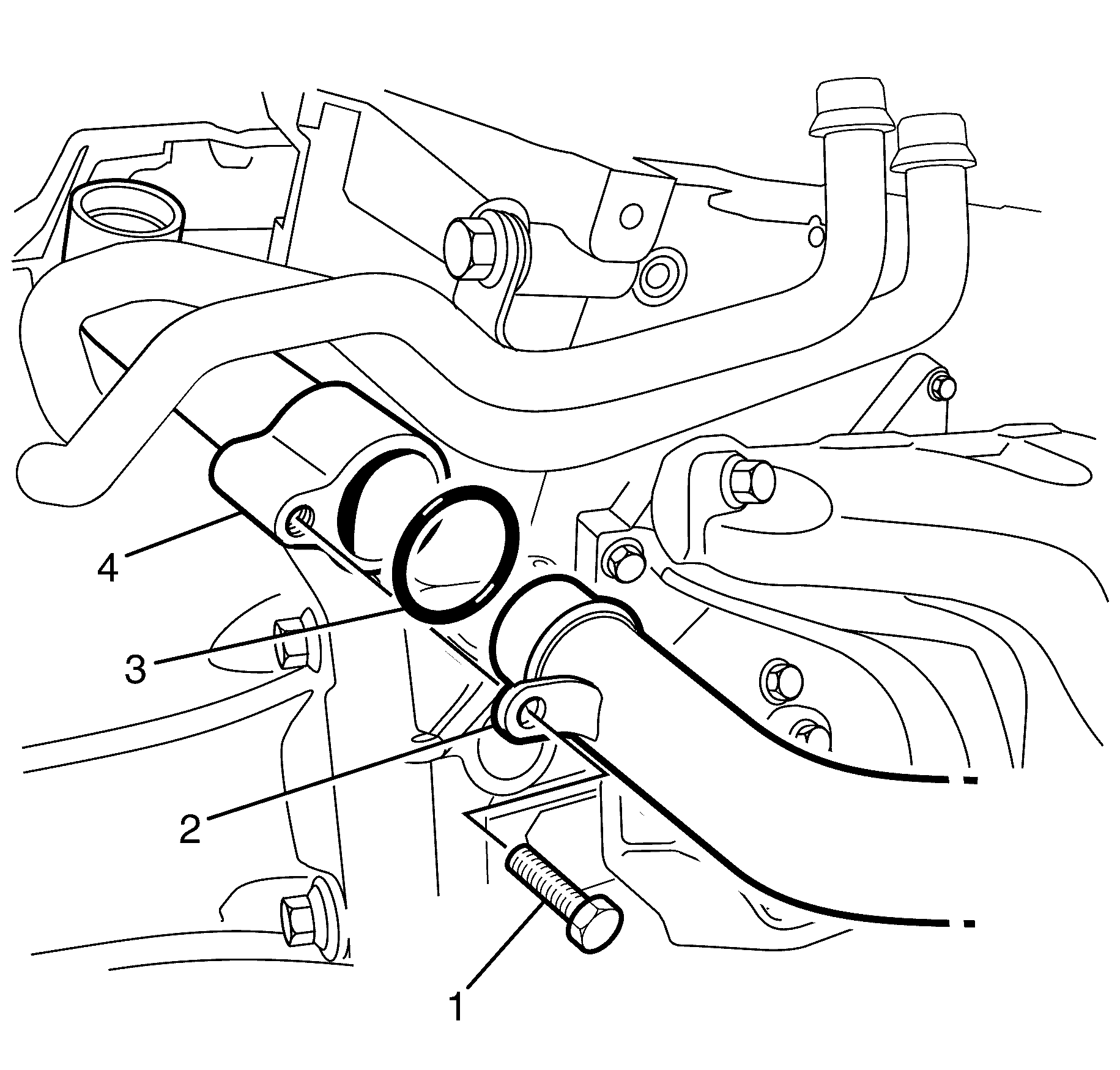 4
3
2
1