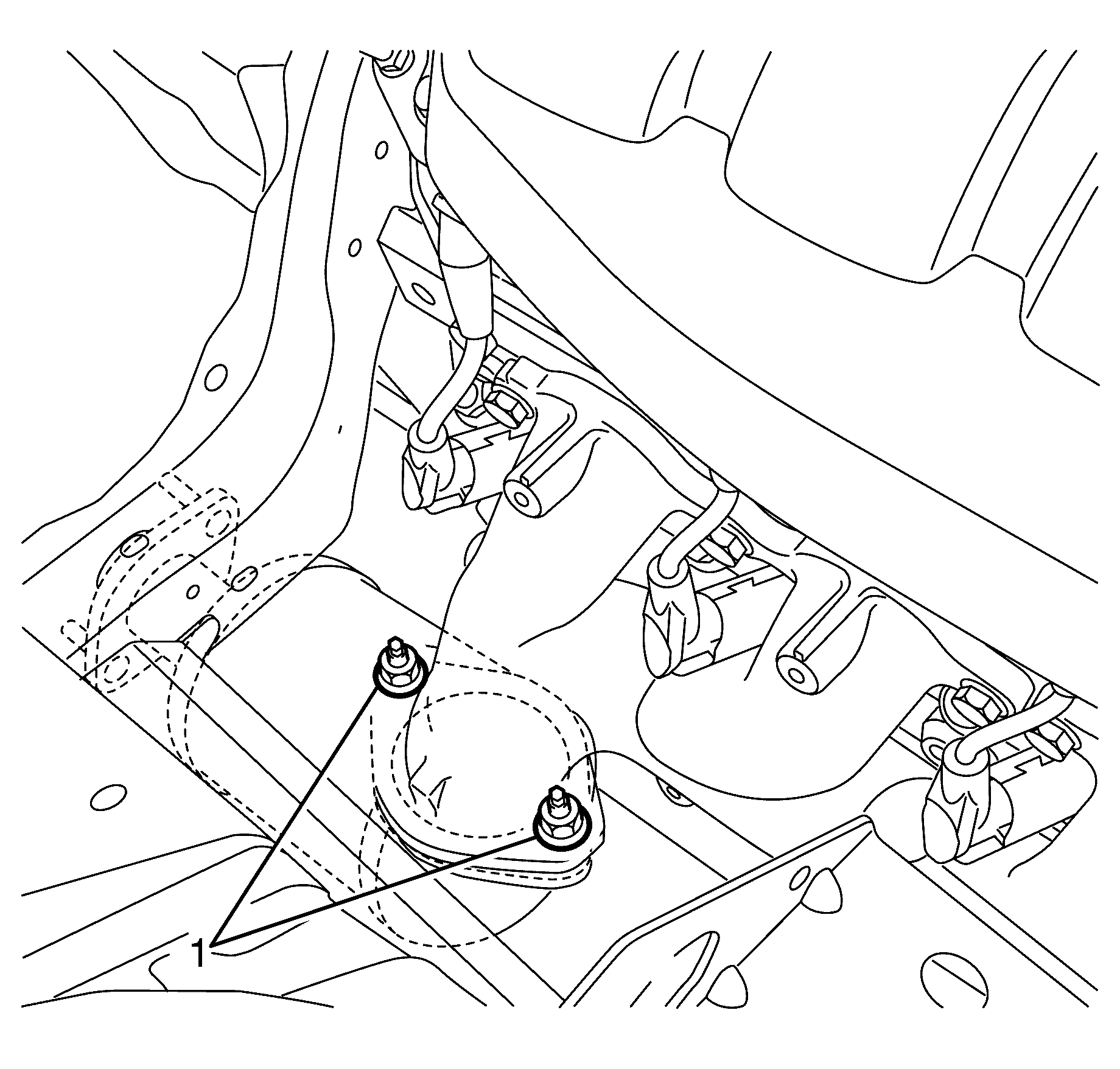 1