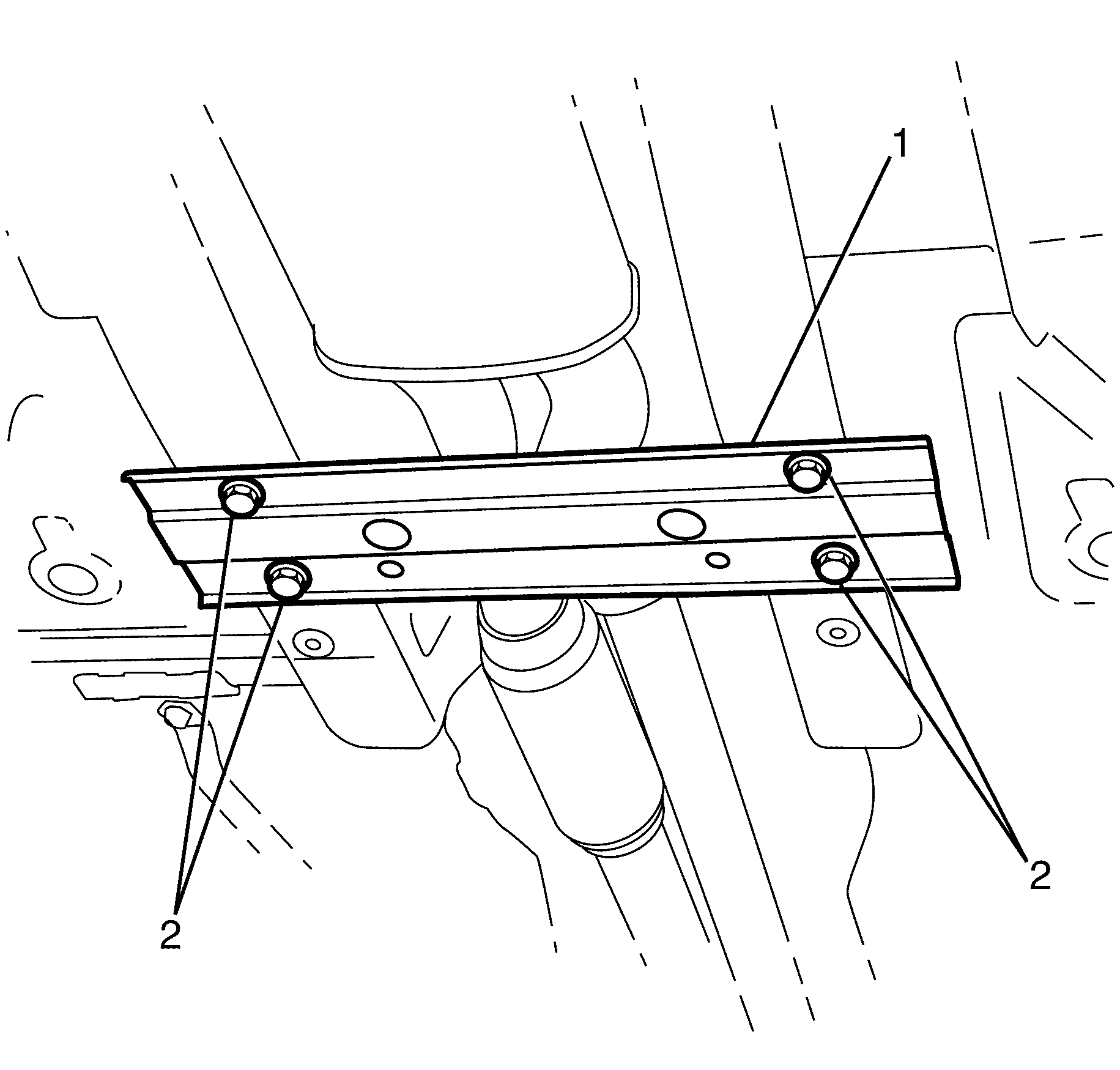 1
2
2