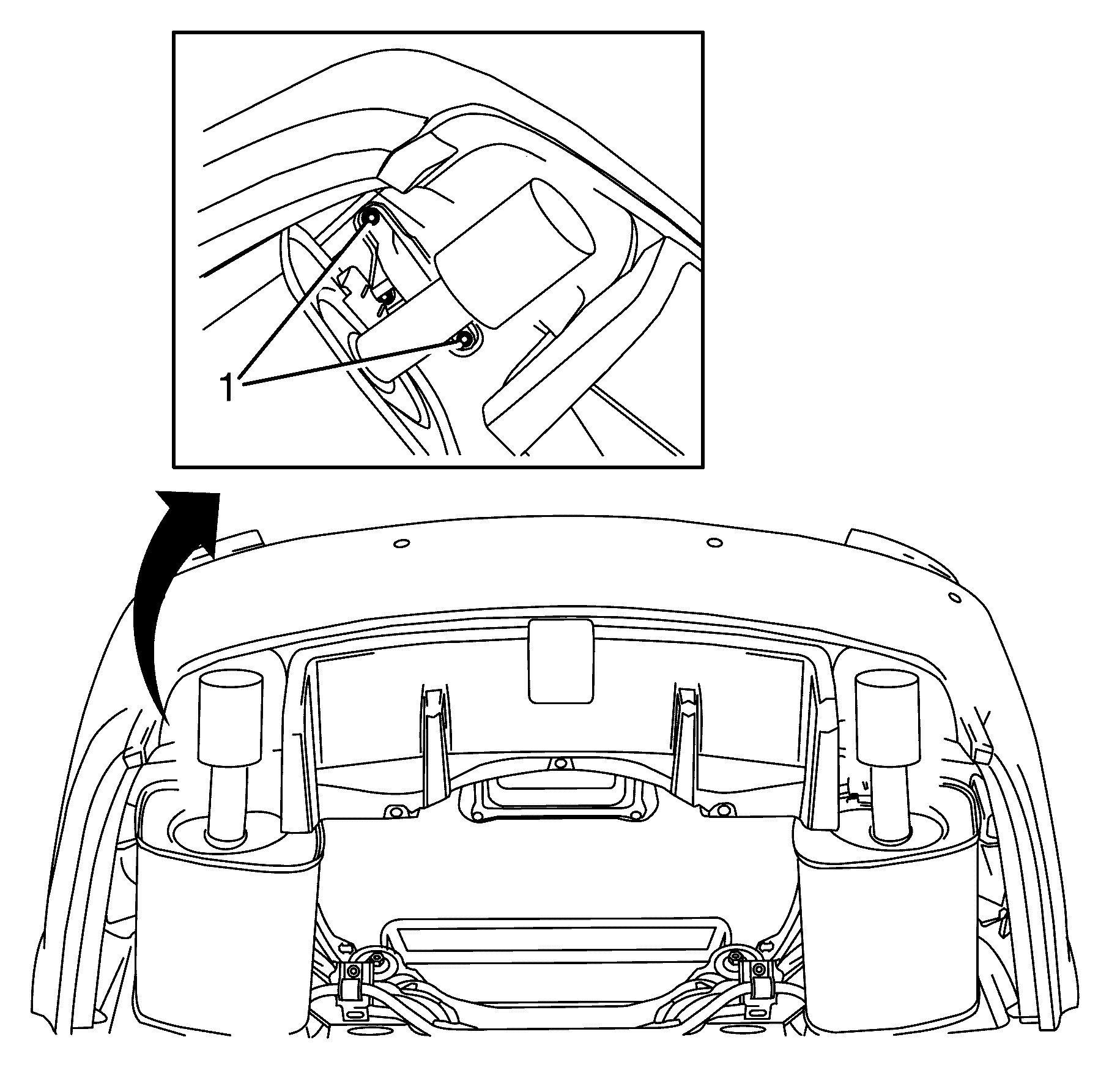 1