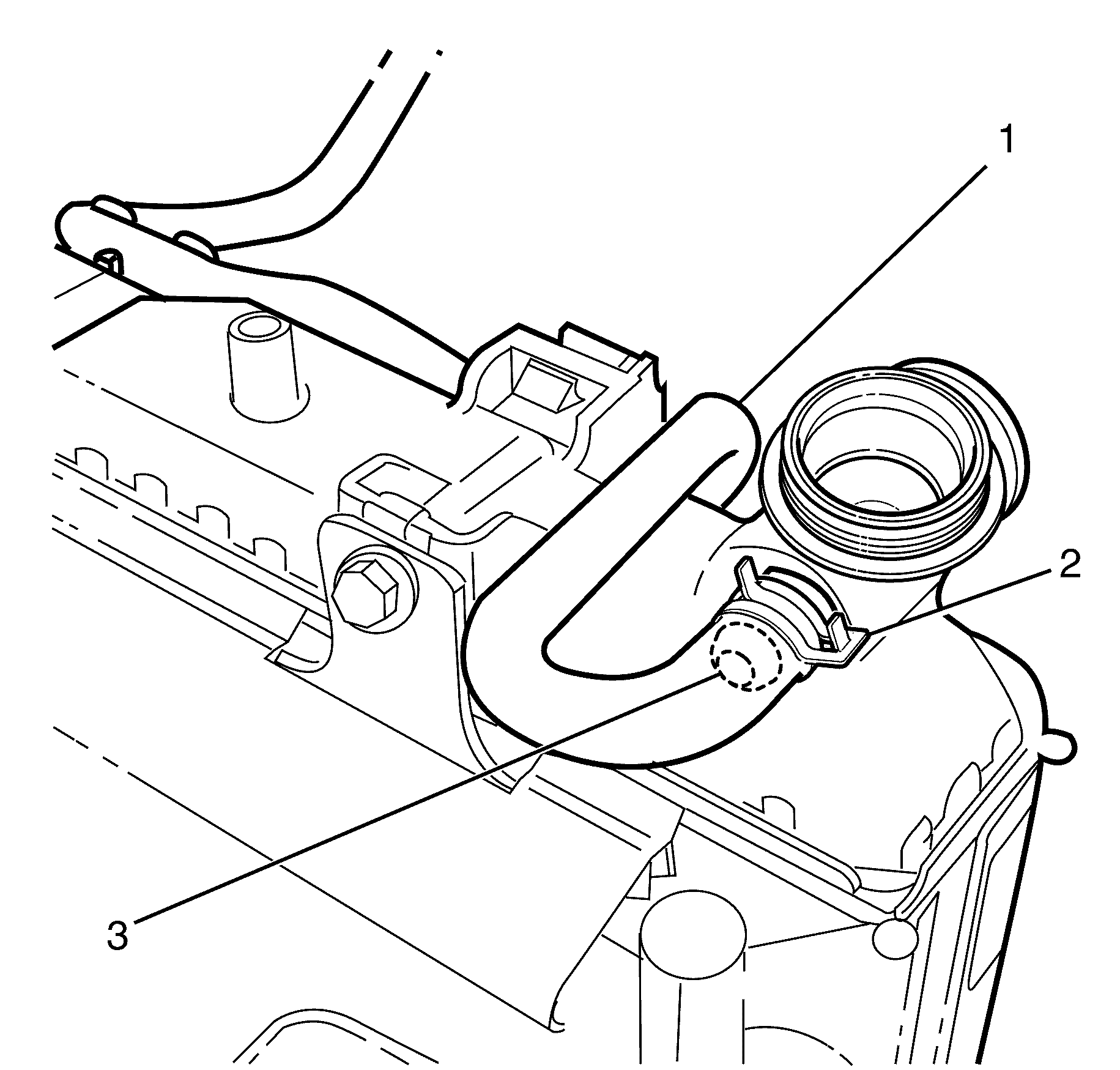 1
2
3