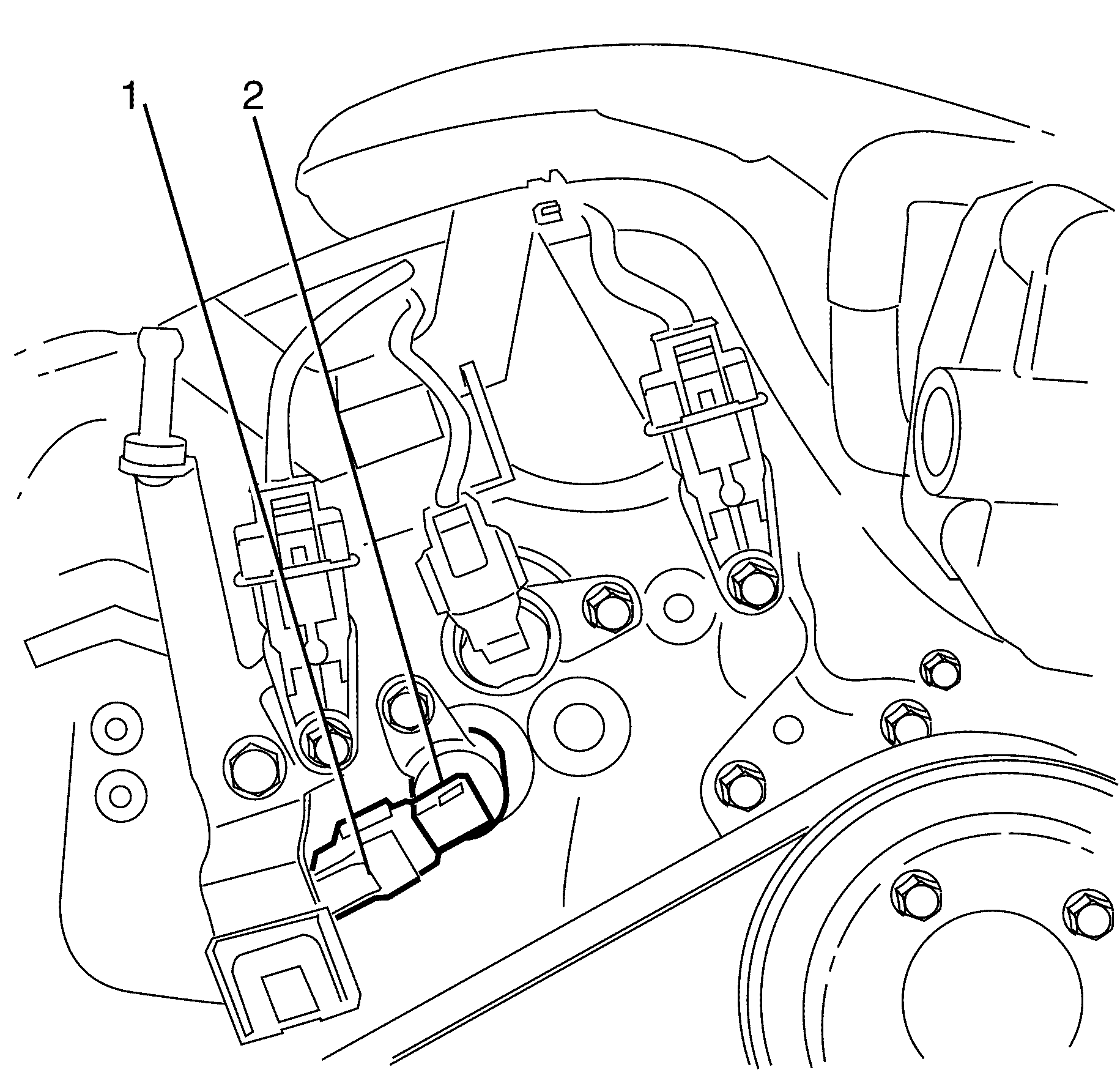 1
2