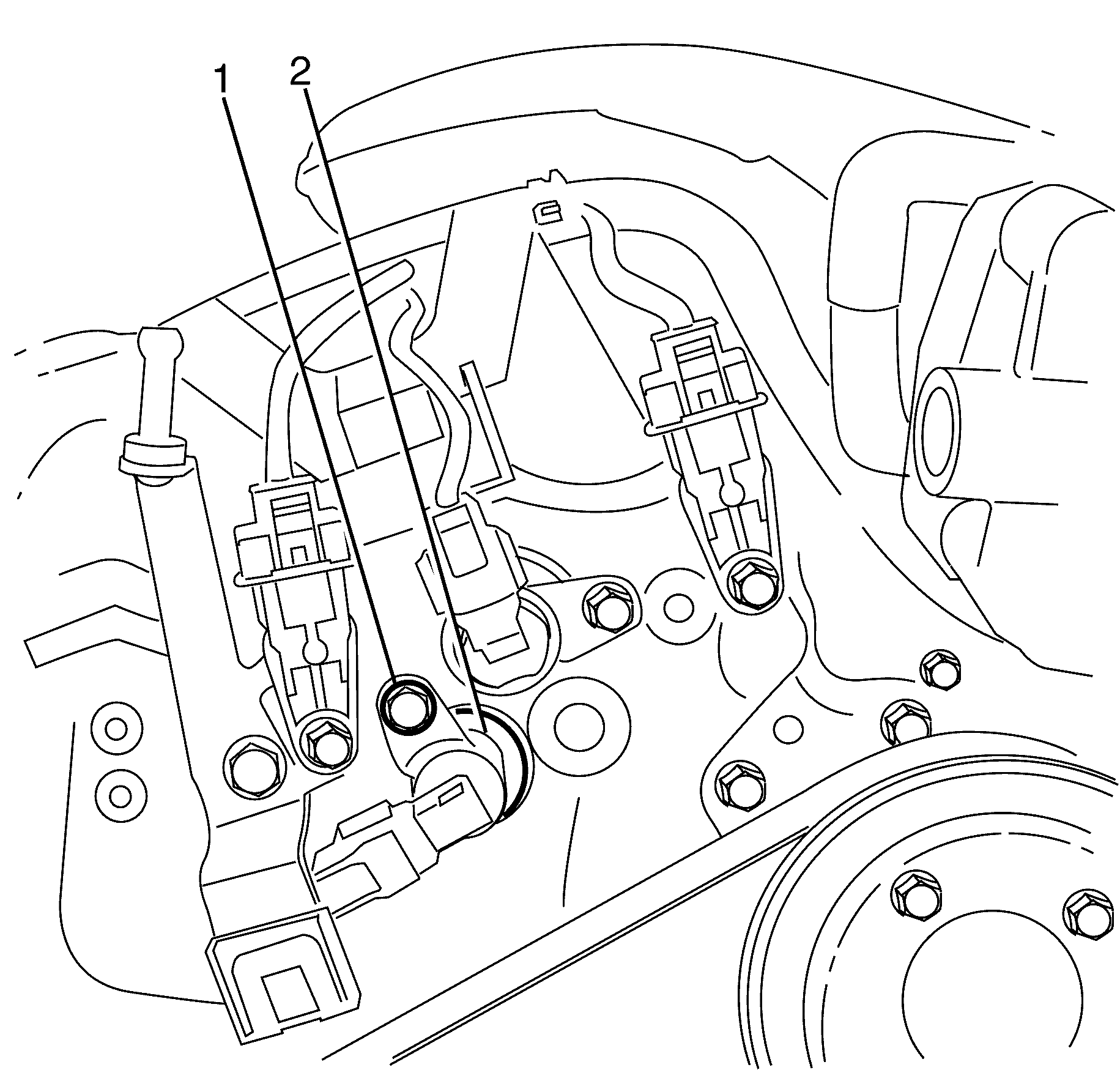 1 2