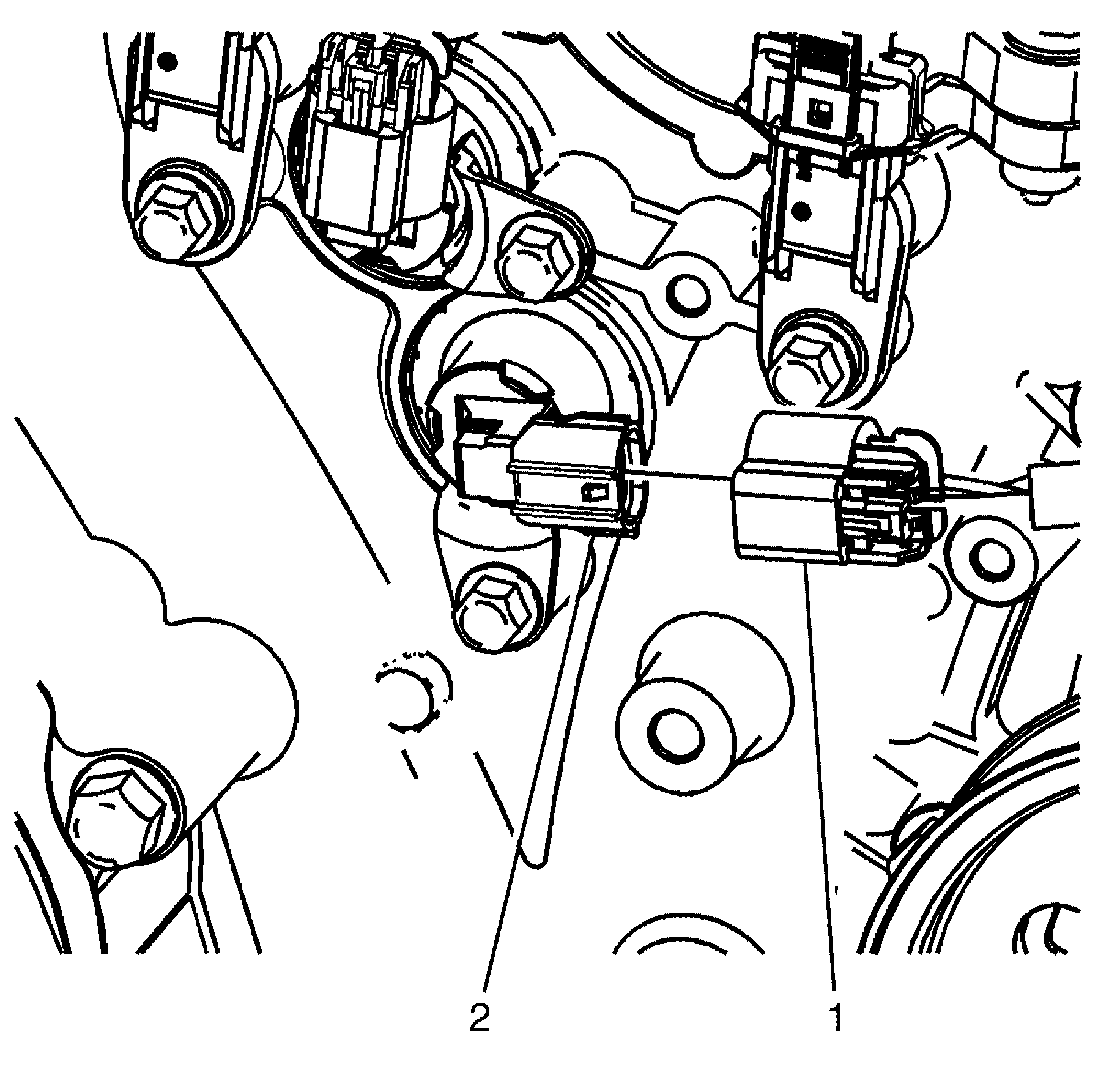 2
1