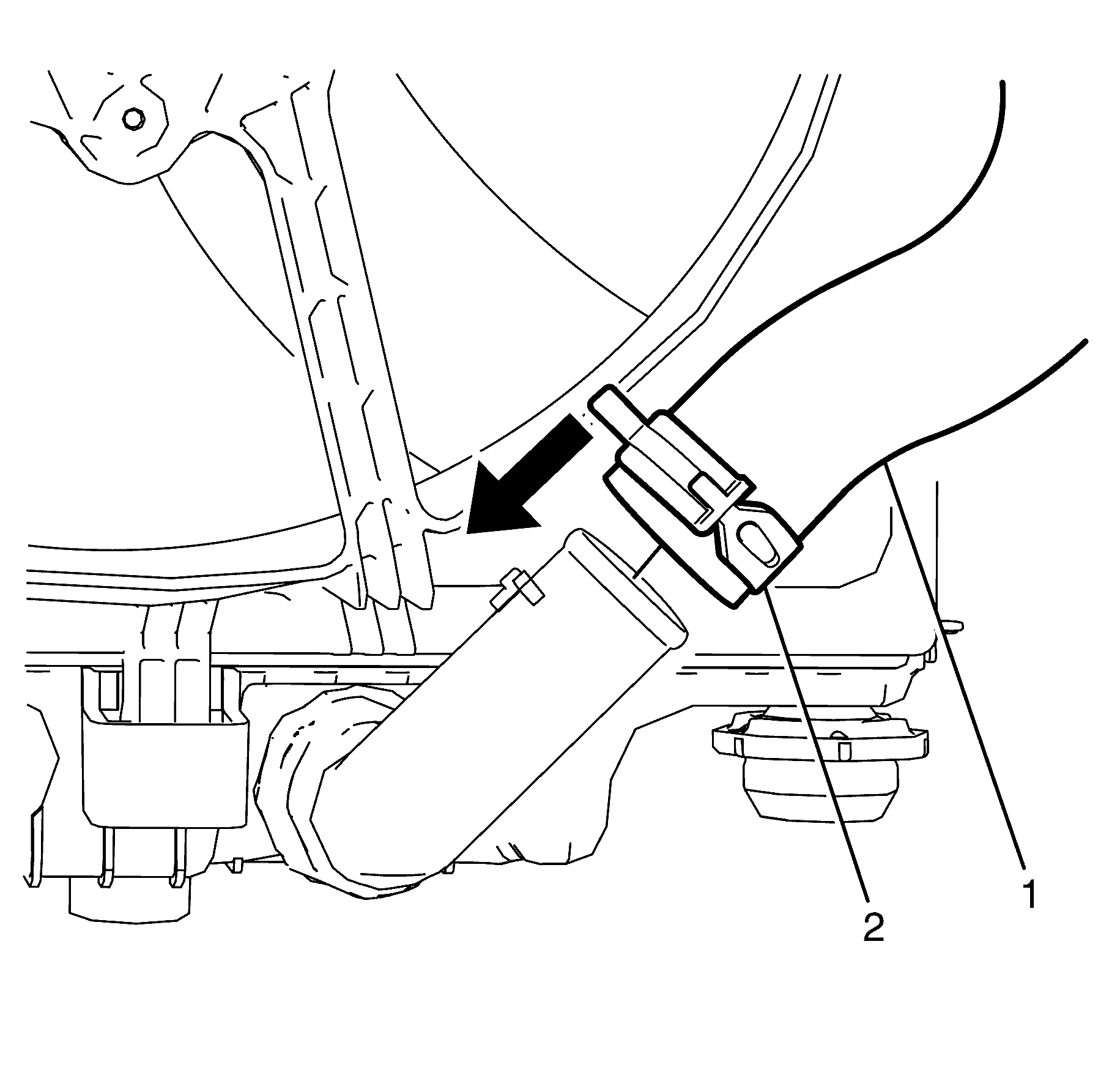 2
1