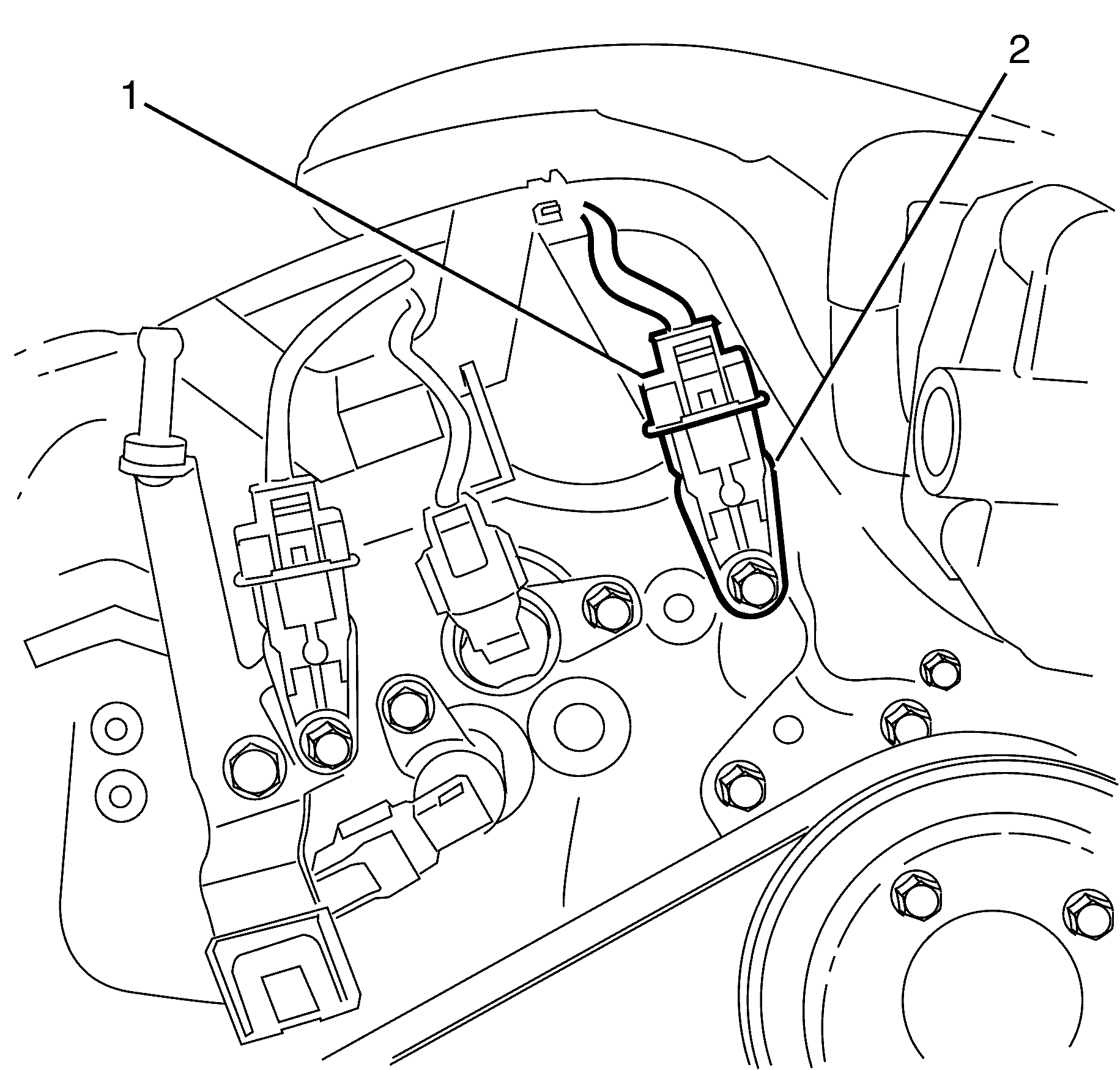 1
2