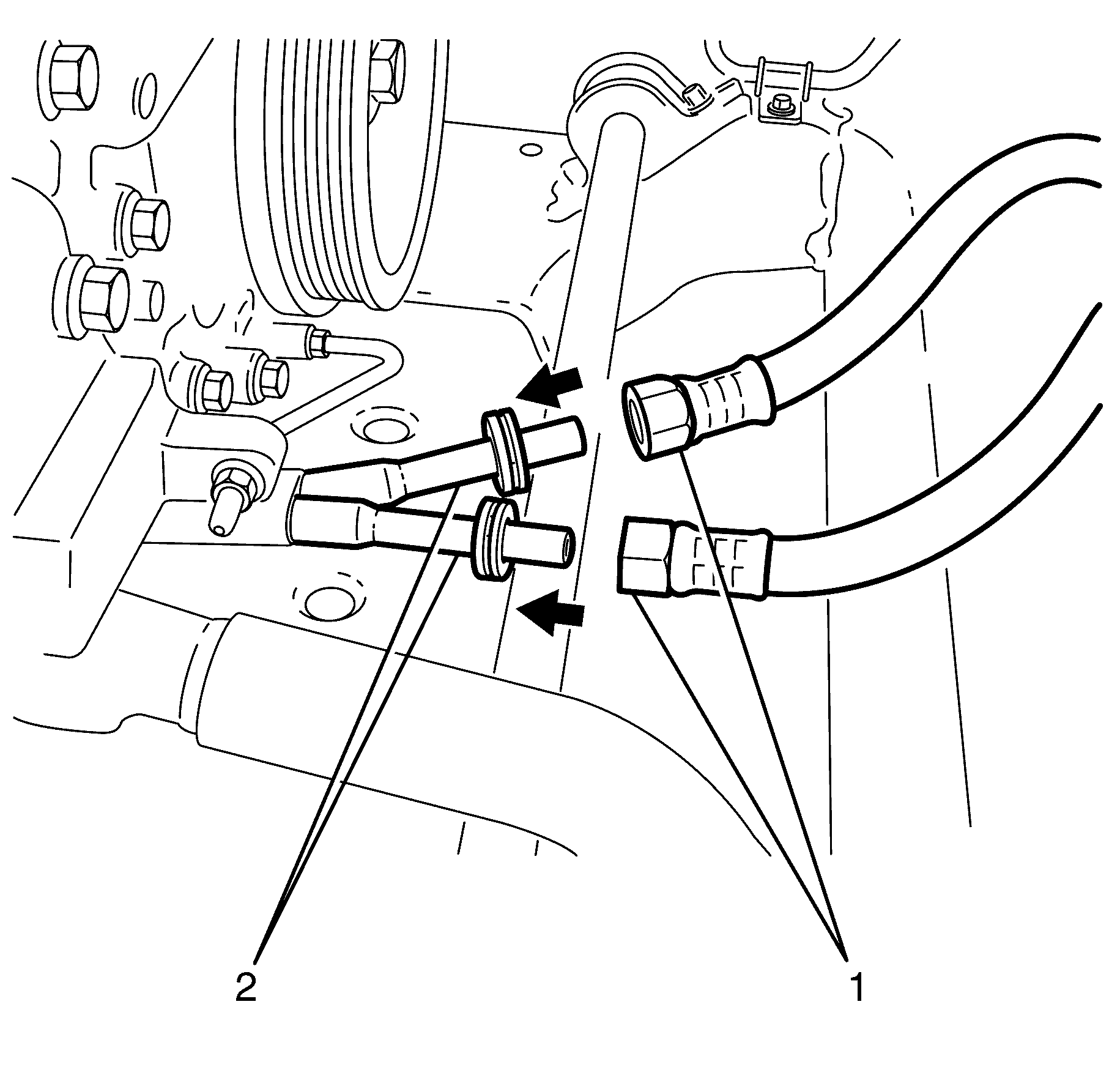 2
1