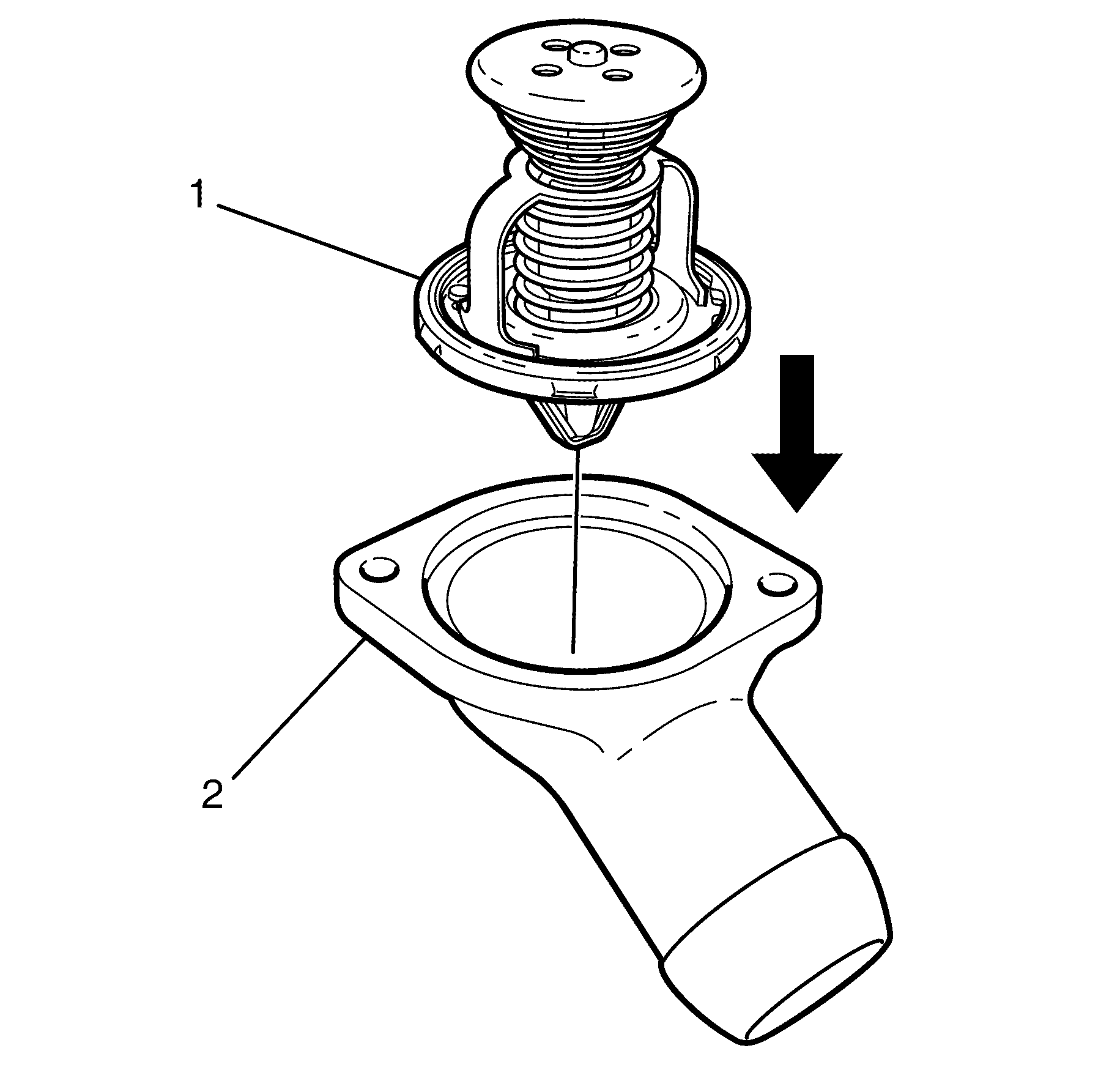 1

2