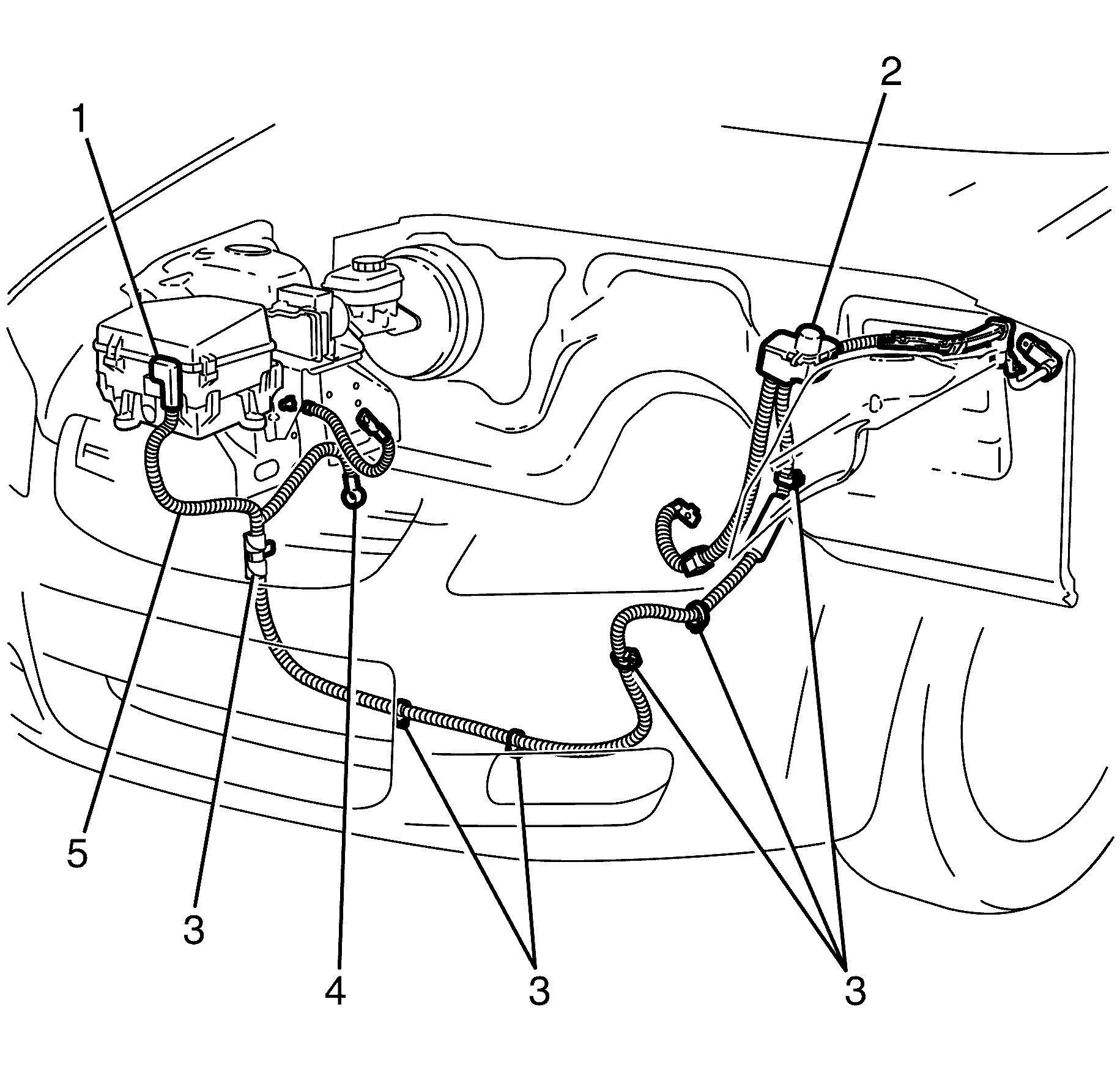 1
2
5
3
4
3
3