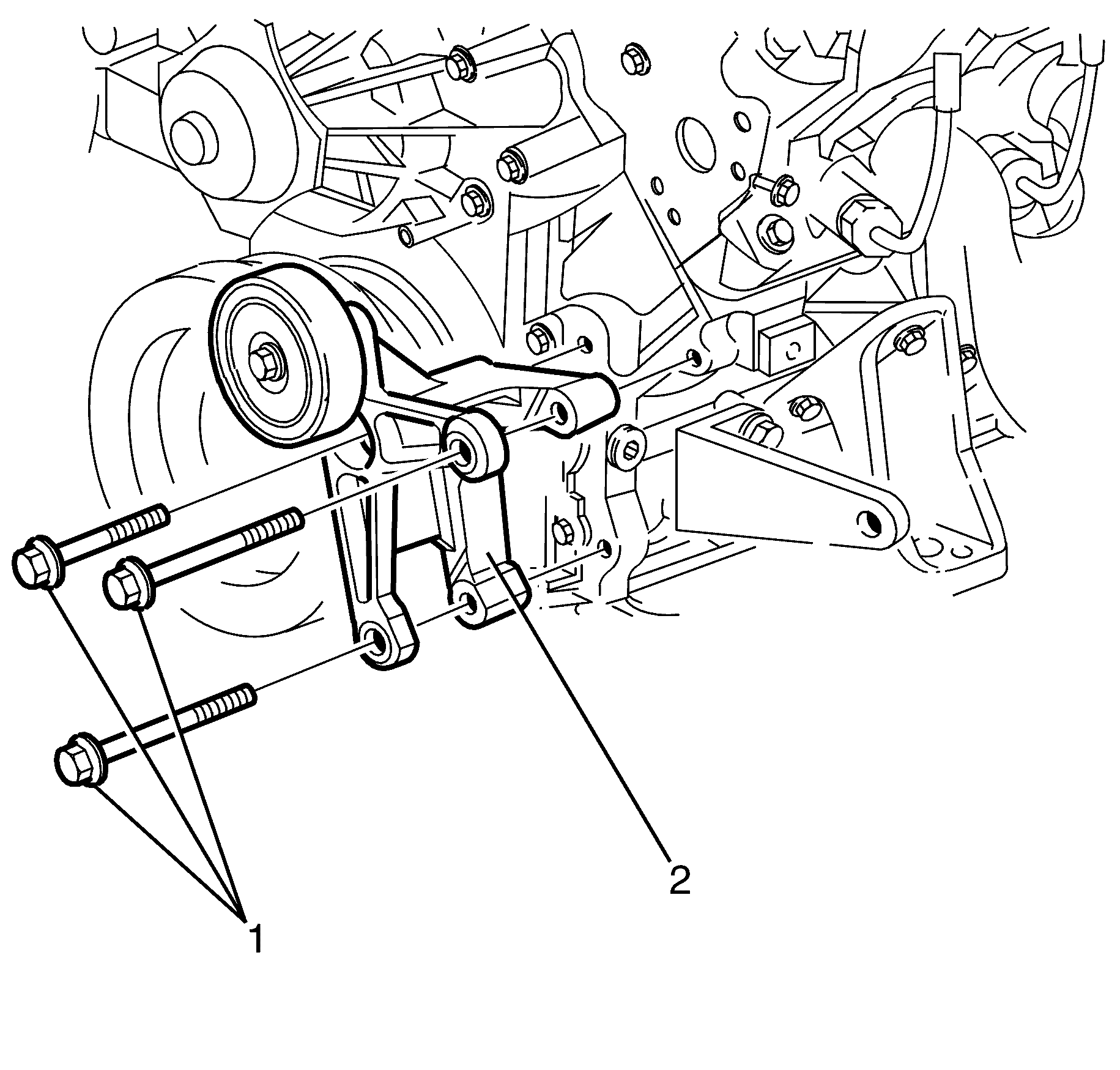 2

1