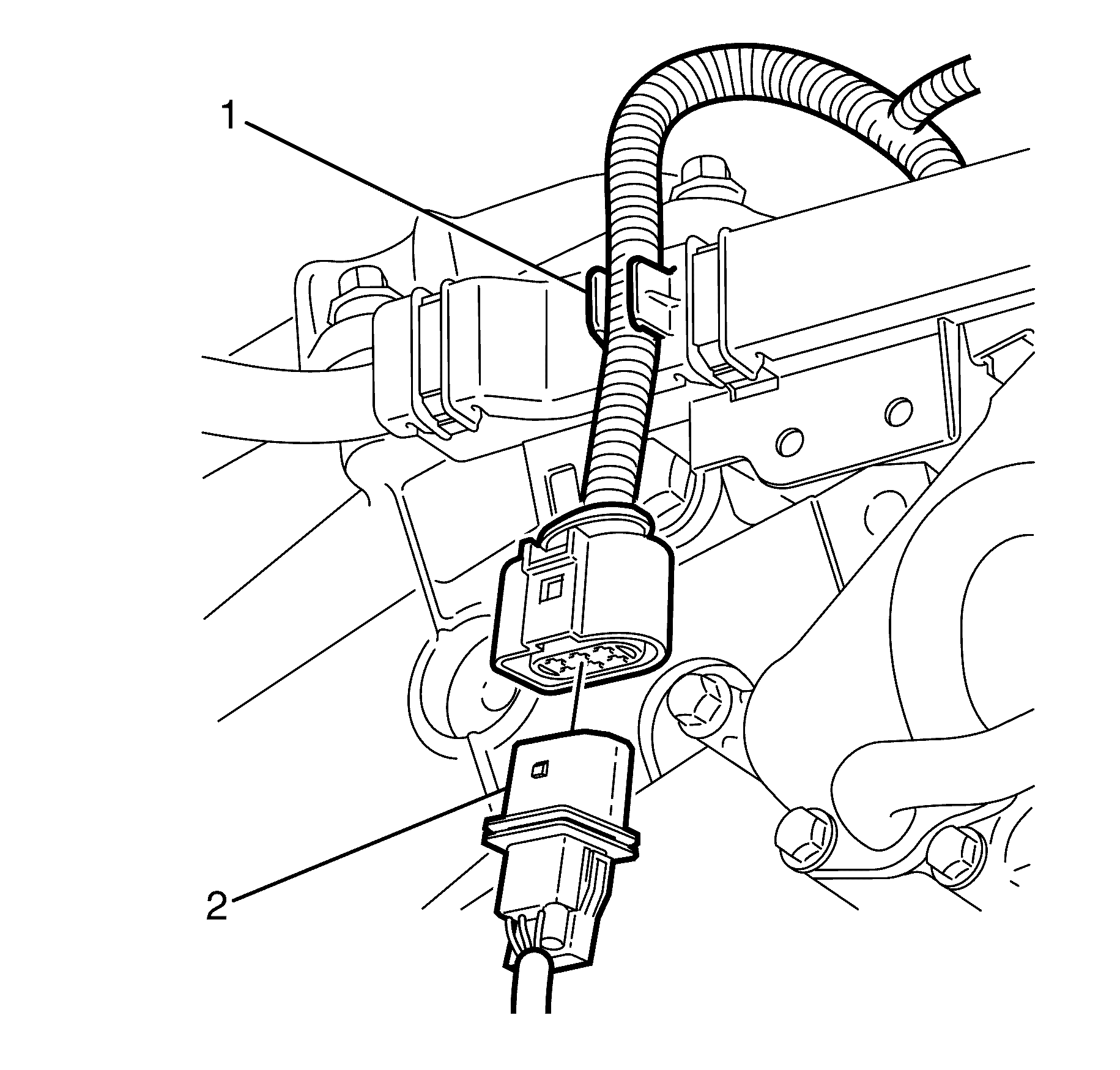 1

2