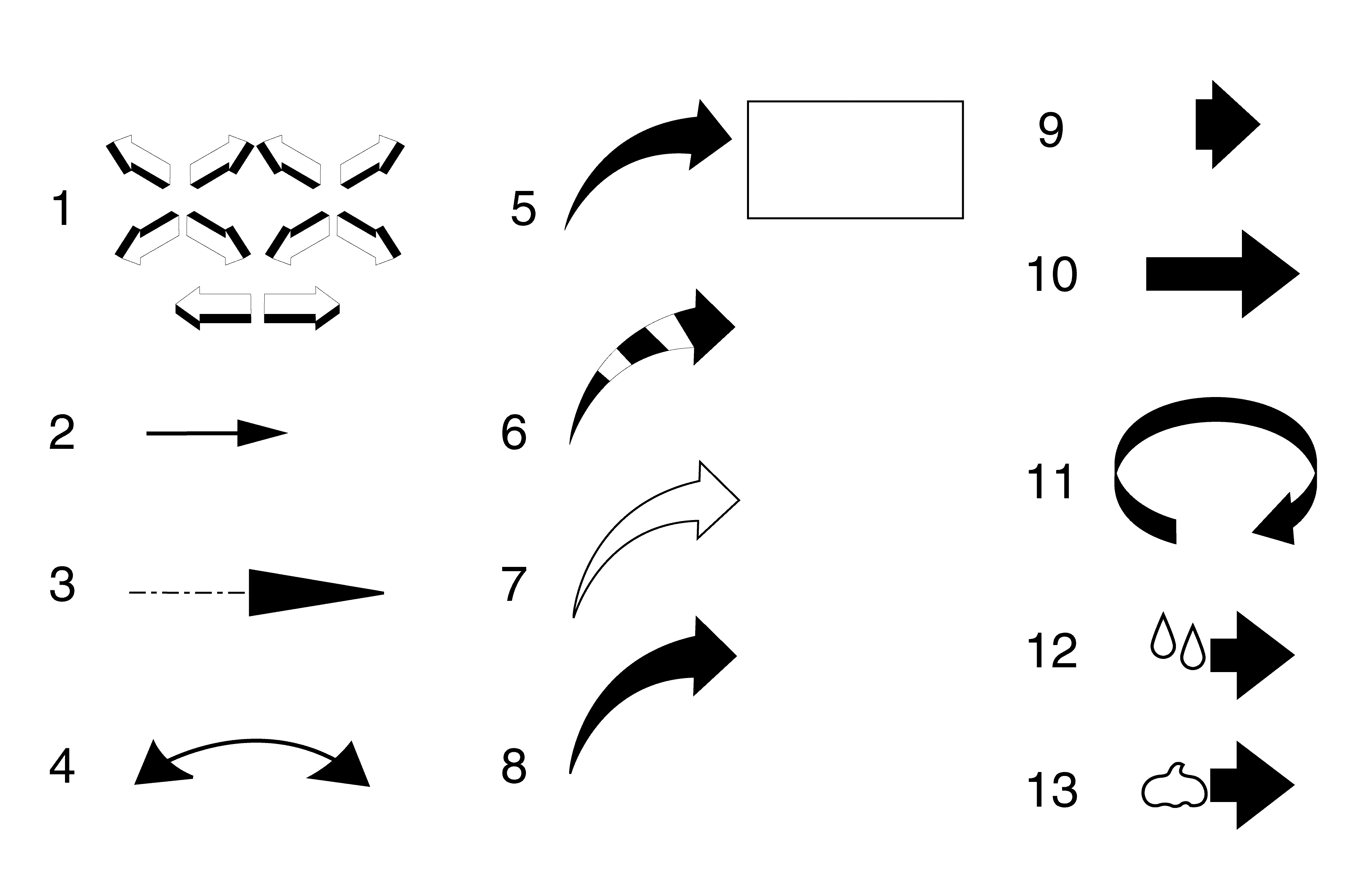 1

2

3

4

5

6

7

8

9

10

11

12

13