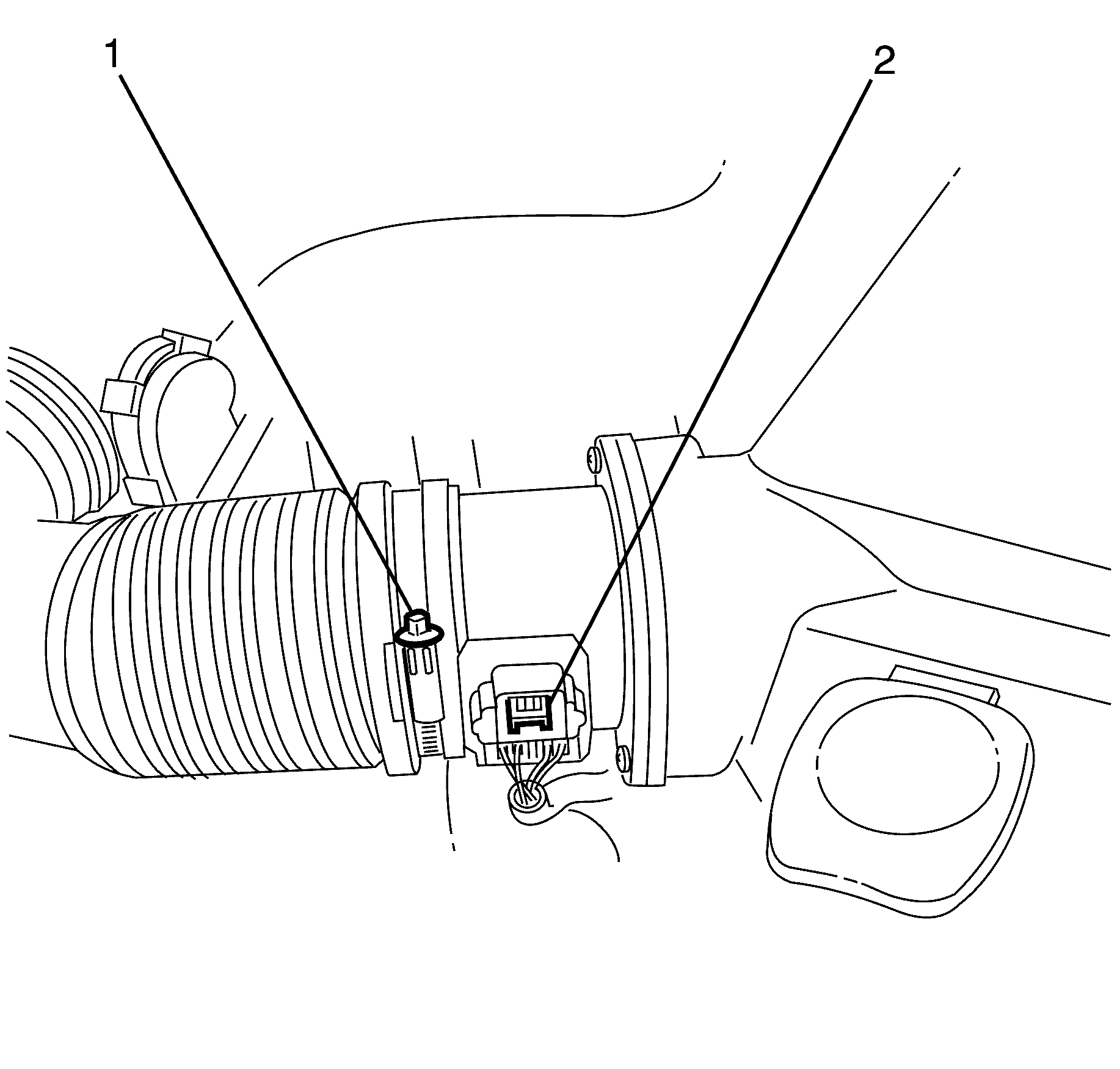 1
2