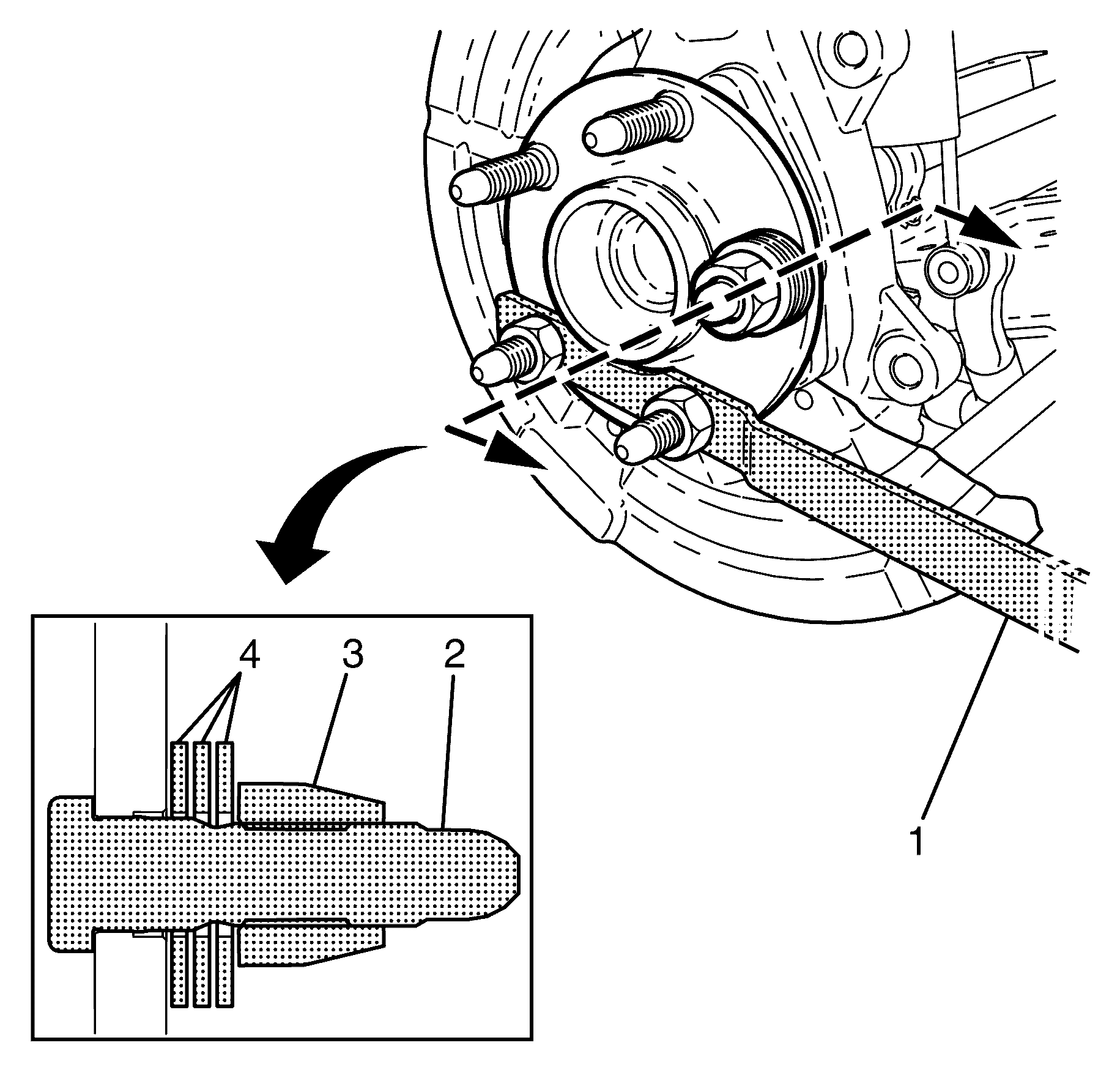 4
3
2
1