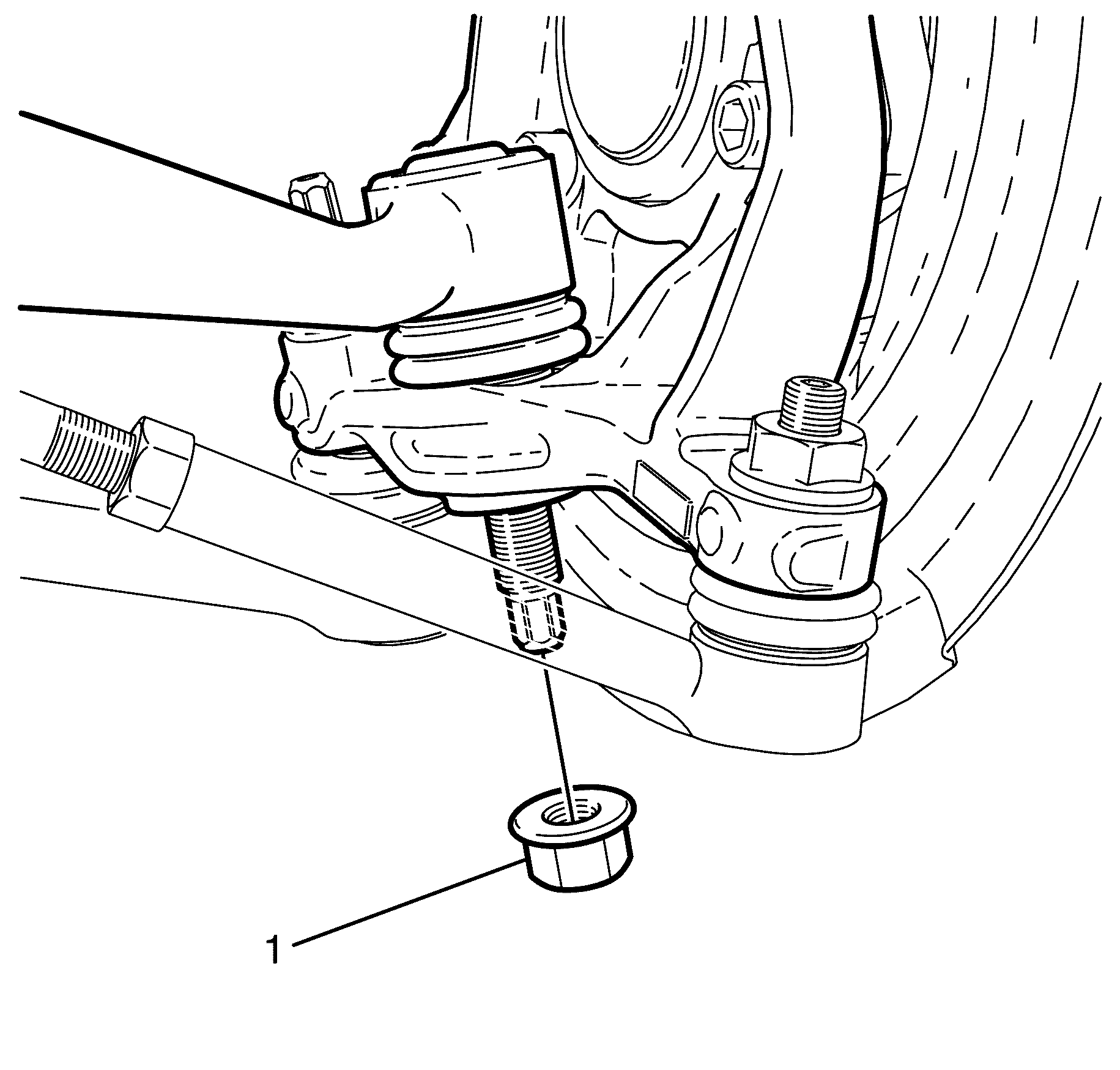 1