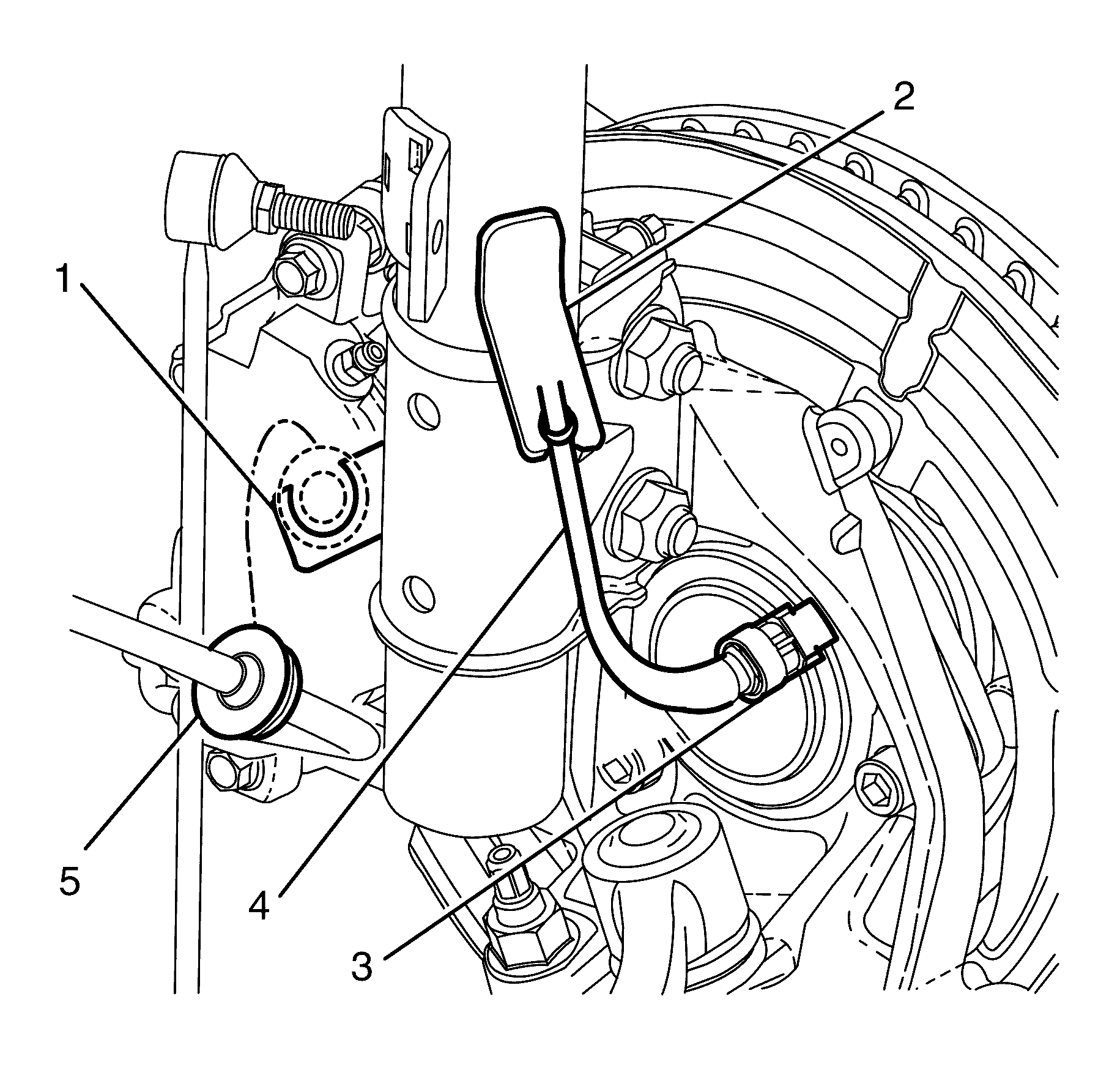 2
1
5
4
3