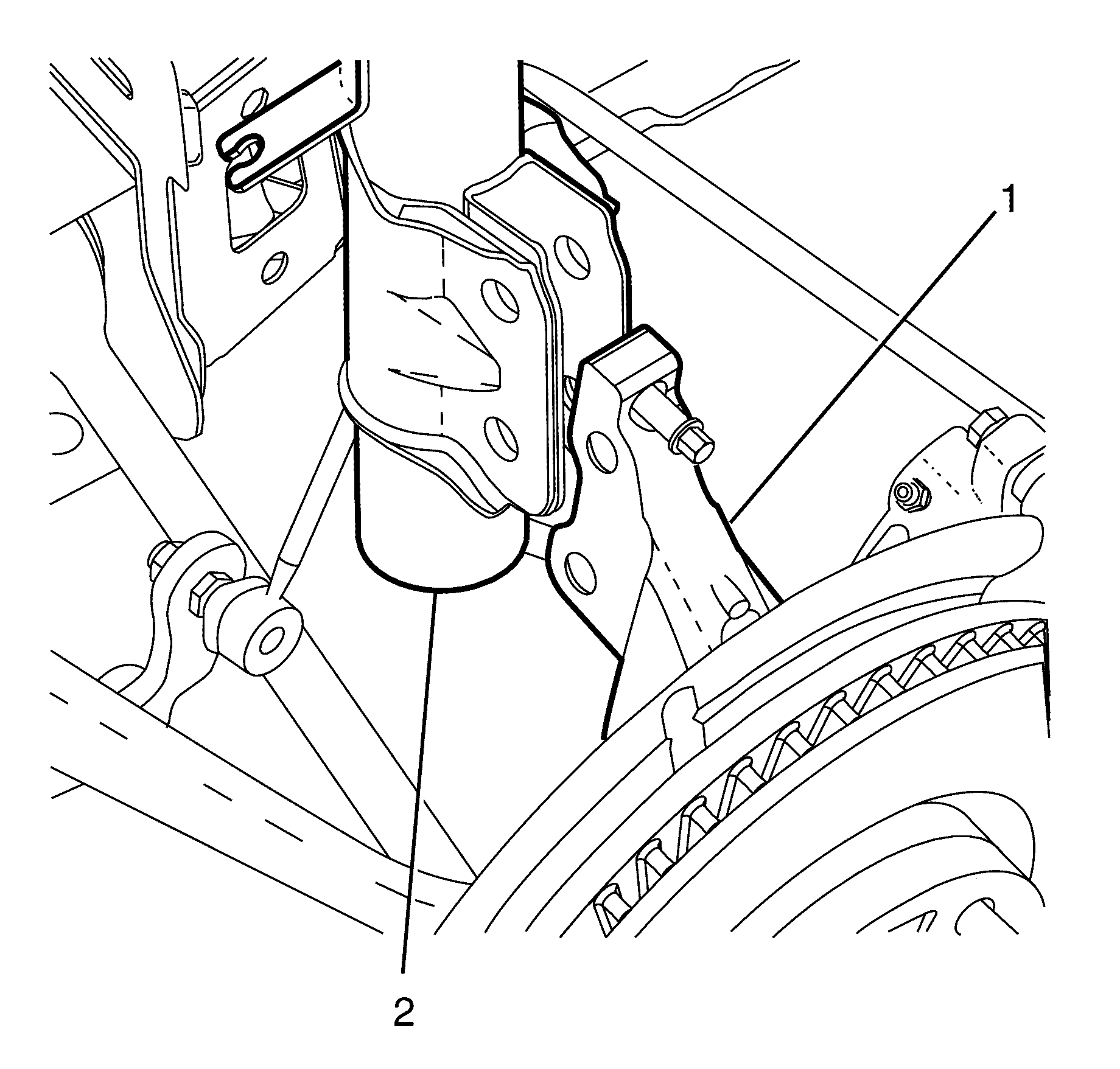 1
2