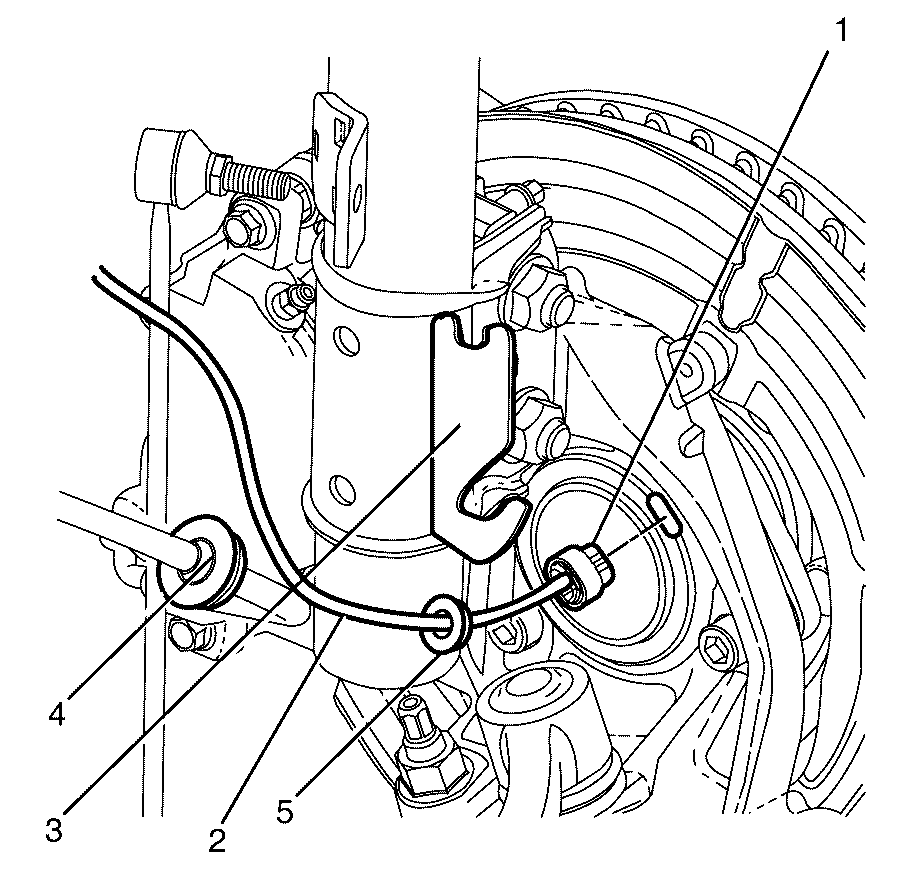 1
4
3
2
5