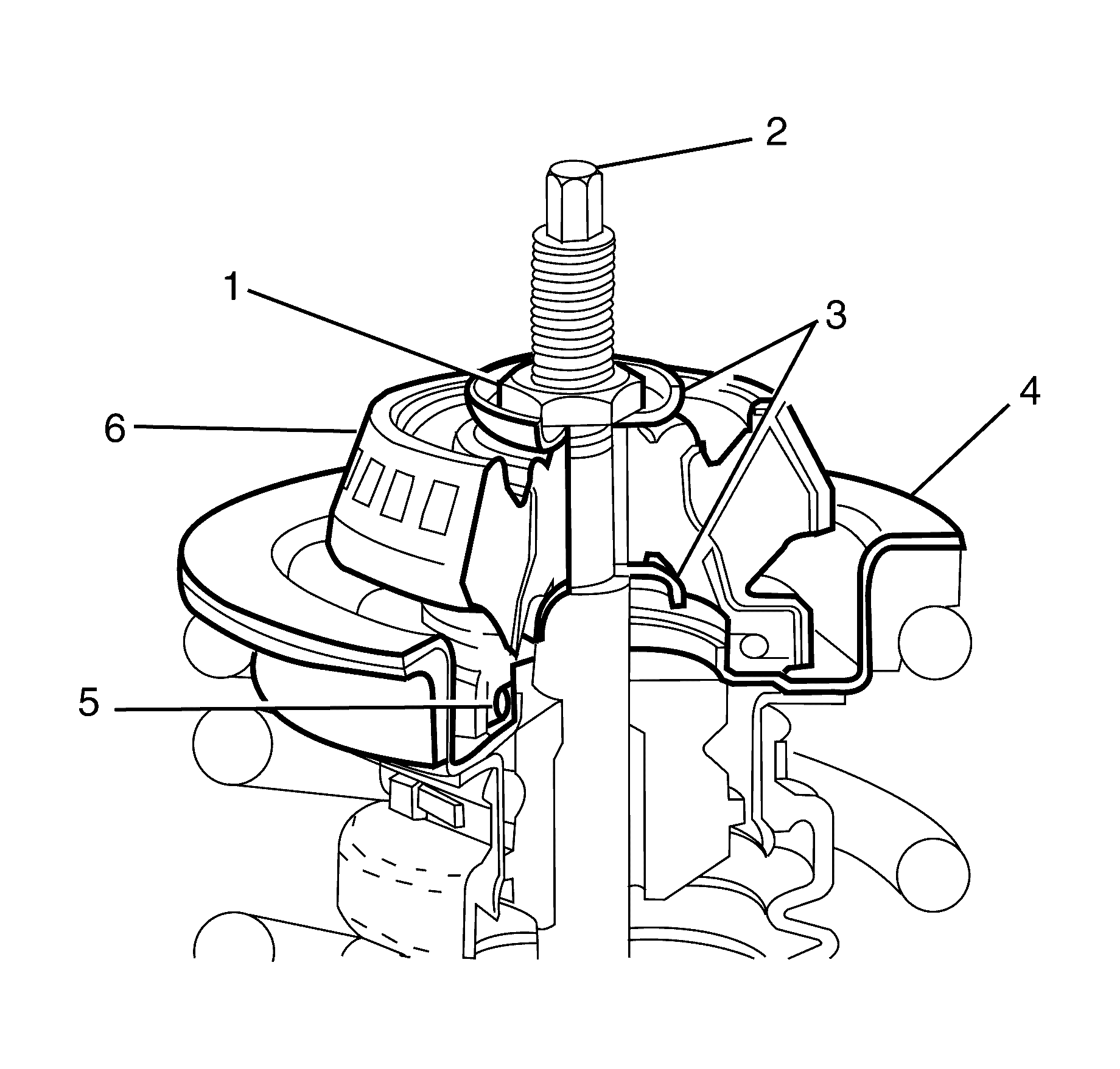 2
1
3
6
4
5