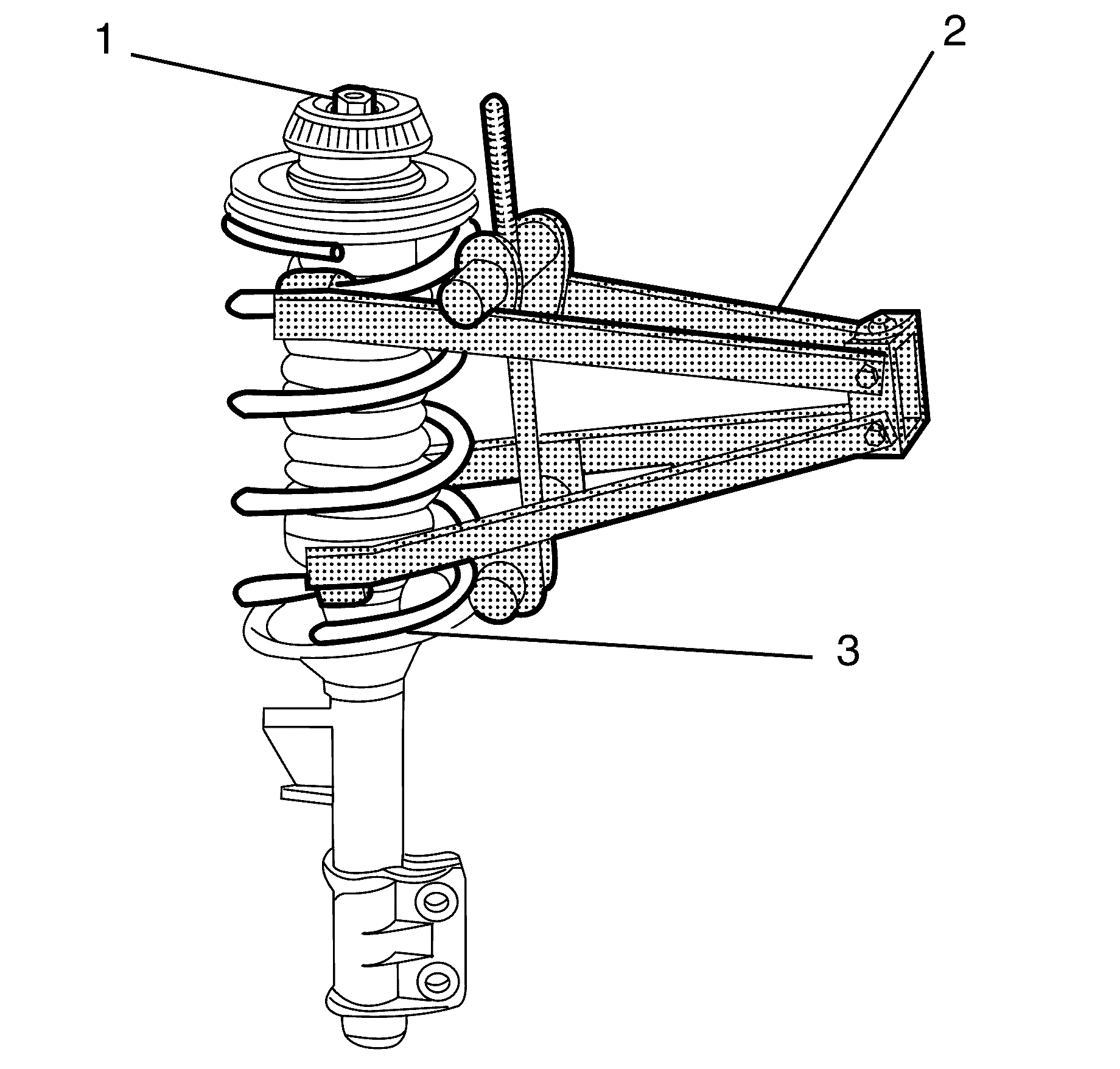 1
2
3