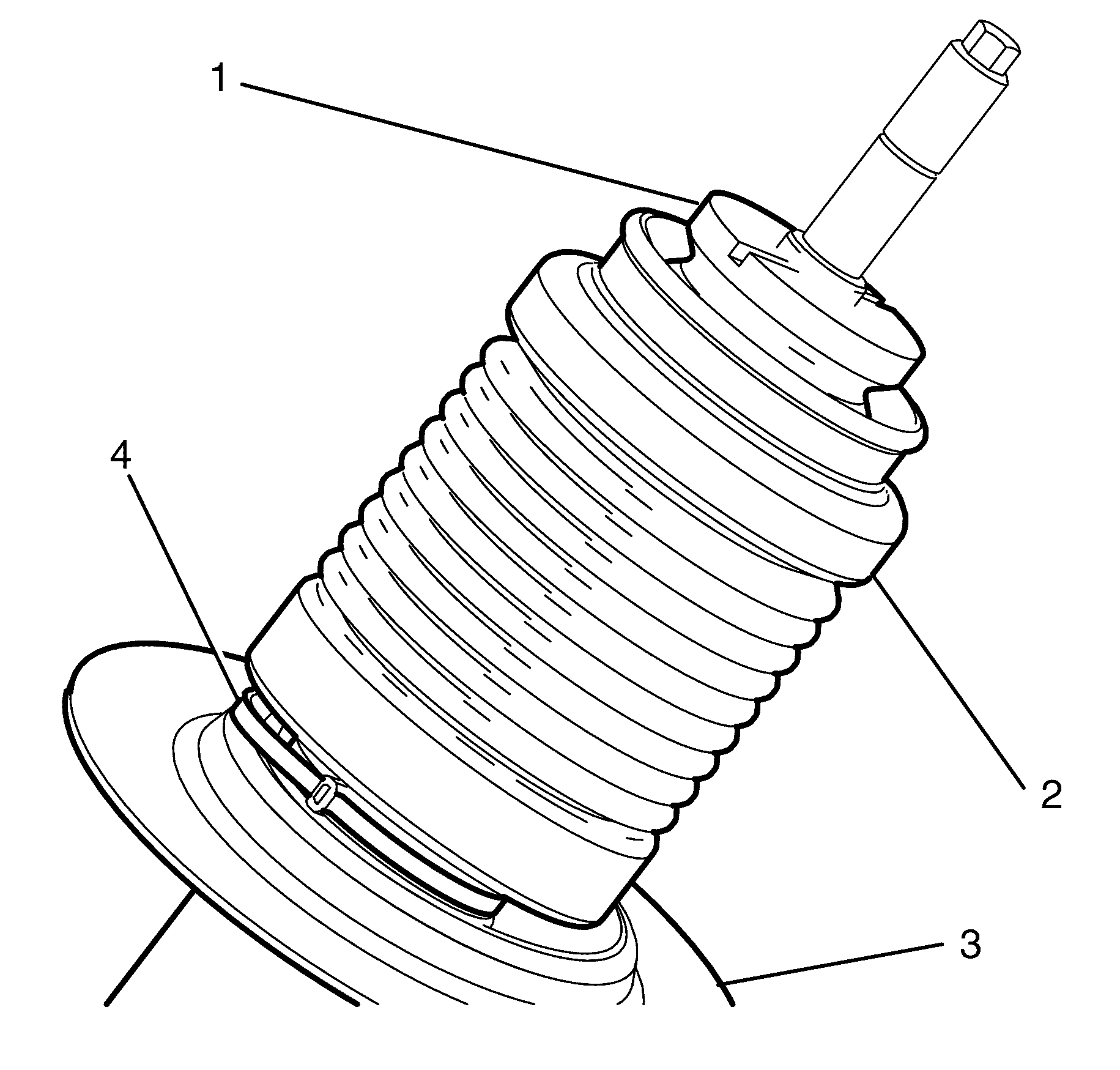 1
4
2
3