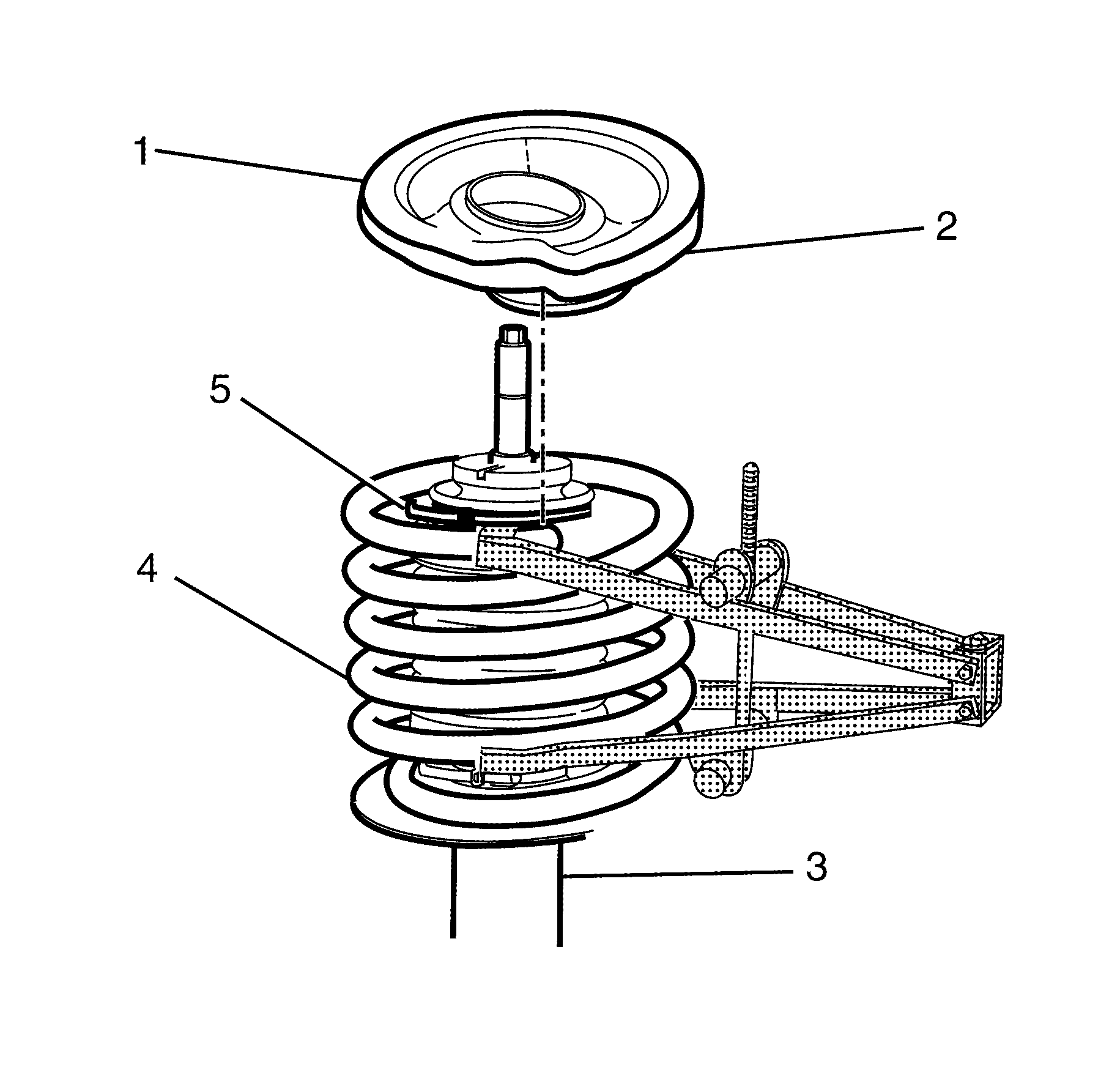 1
2
5
4
3