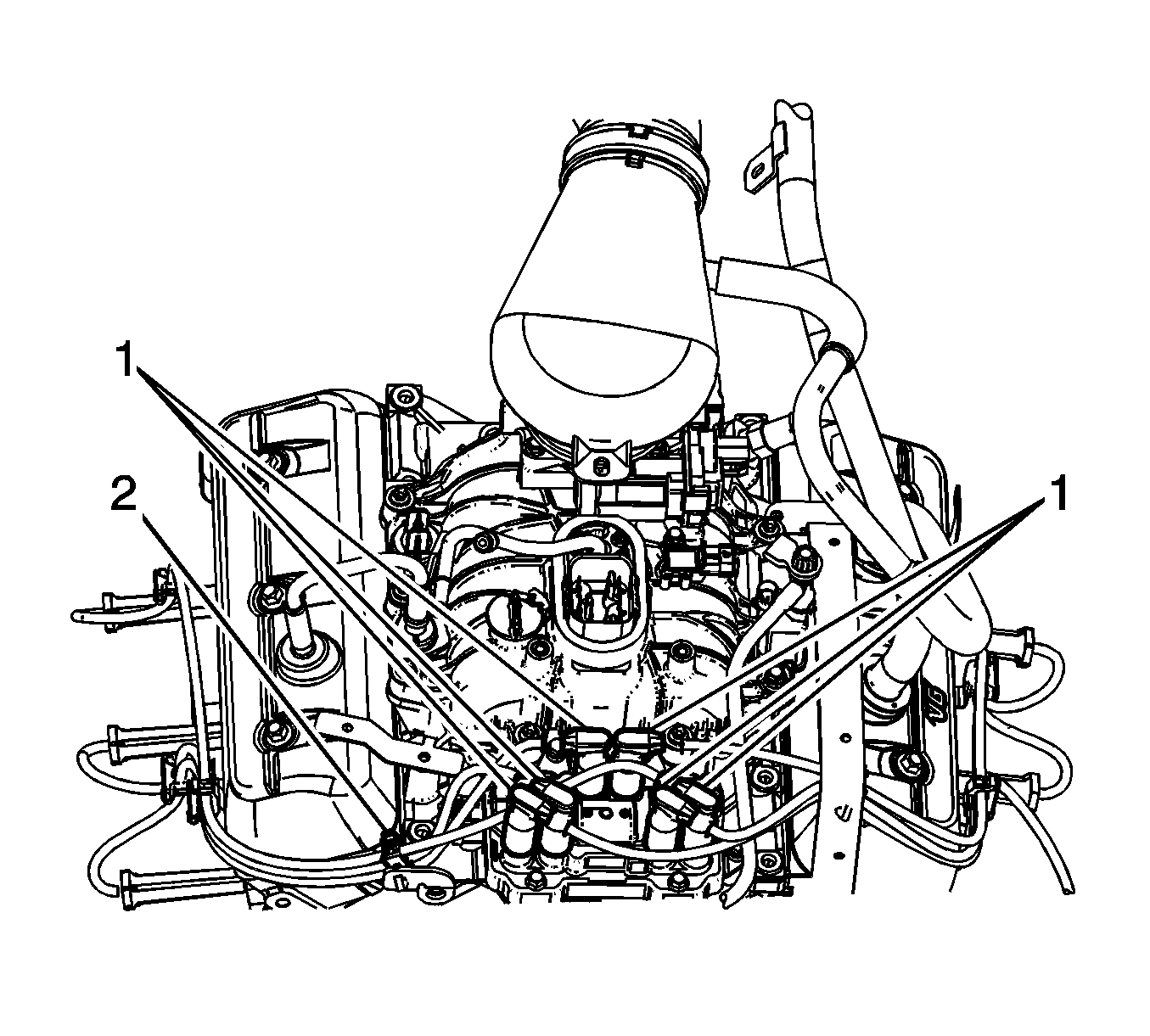 1
2
1