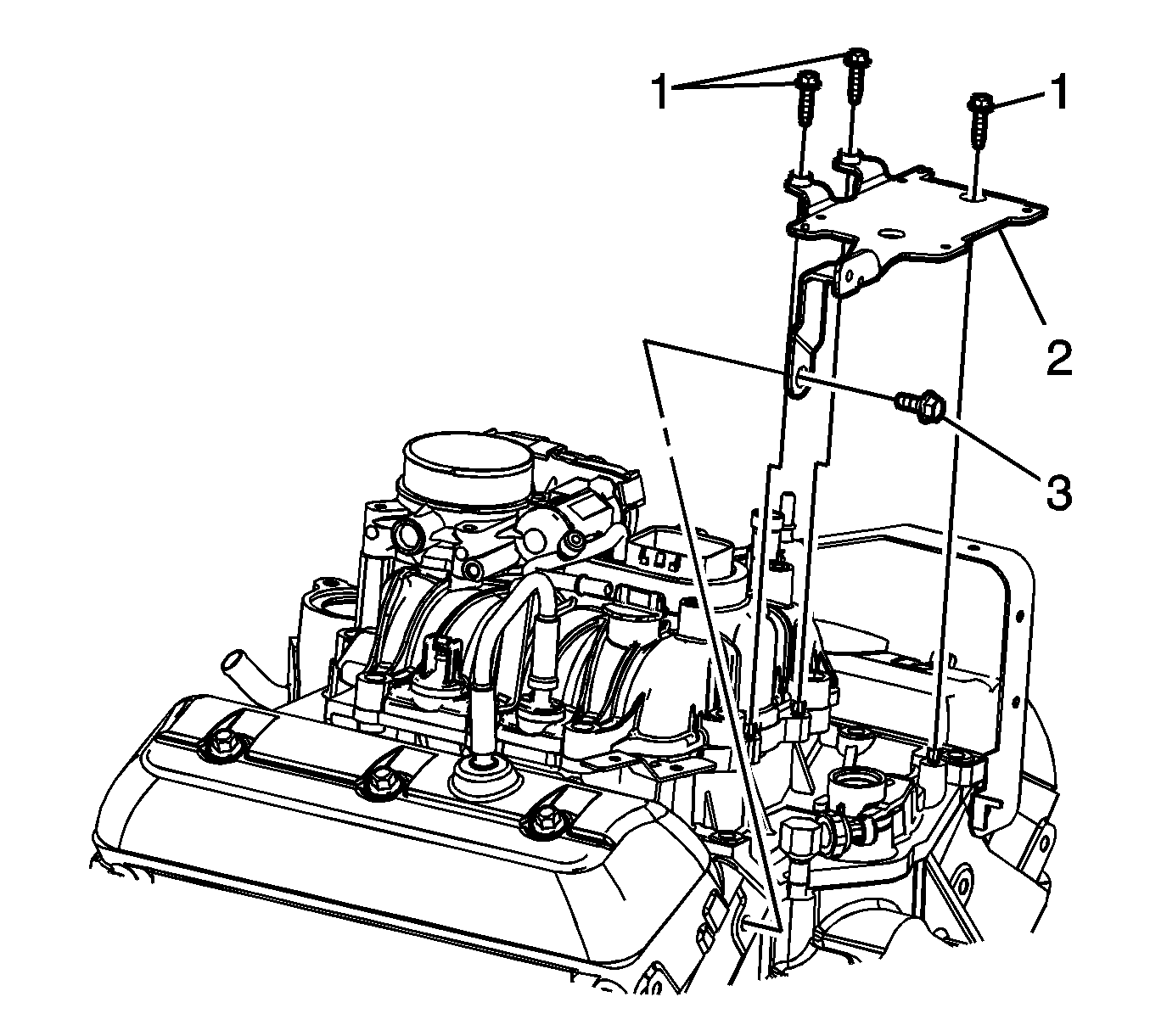 1
1
2
3