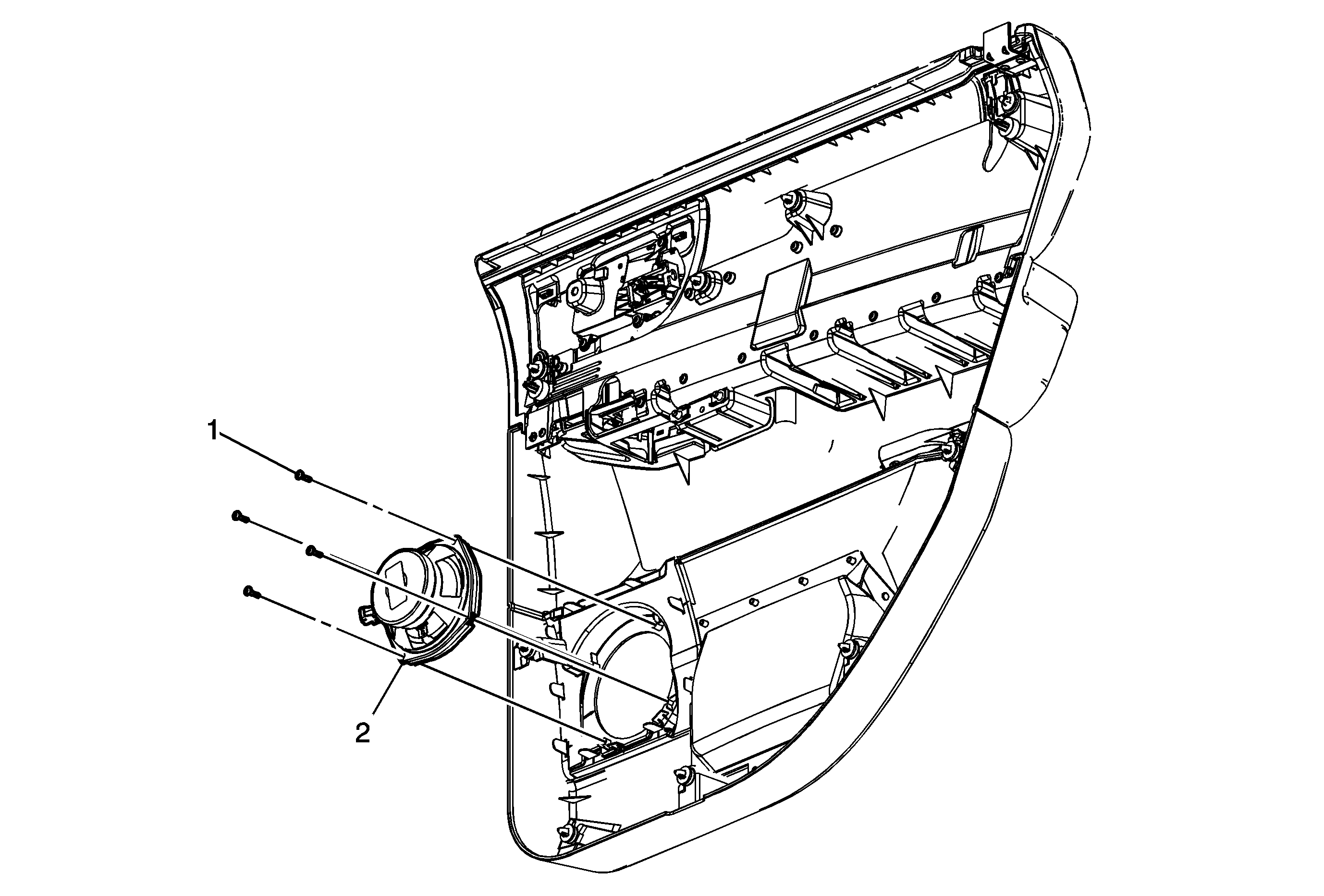 1

2