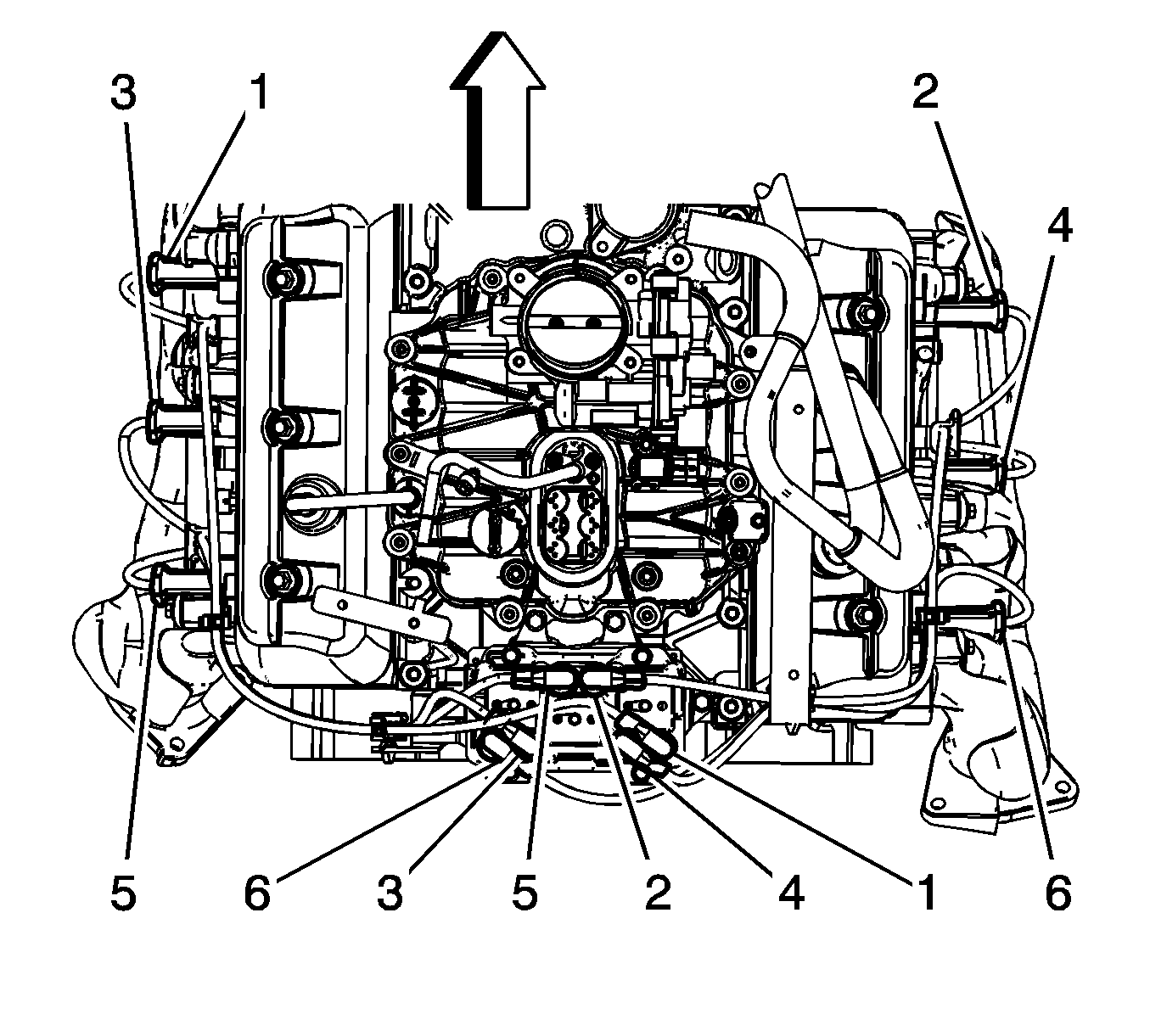 3 1 2 4

5 6 3 5 2 4 1 6