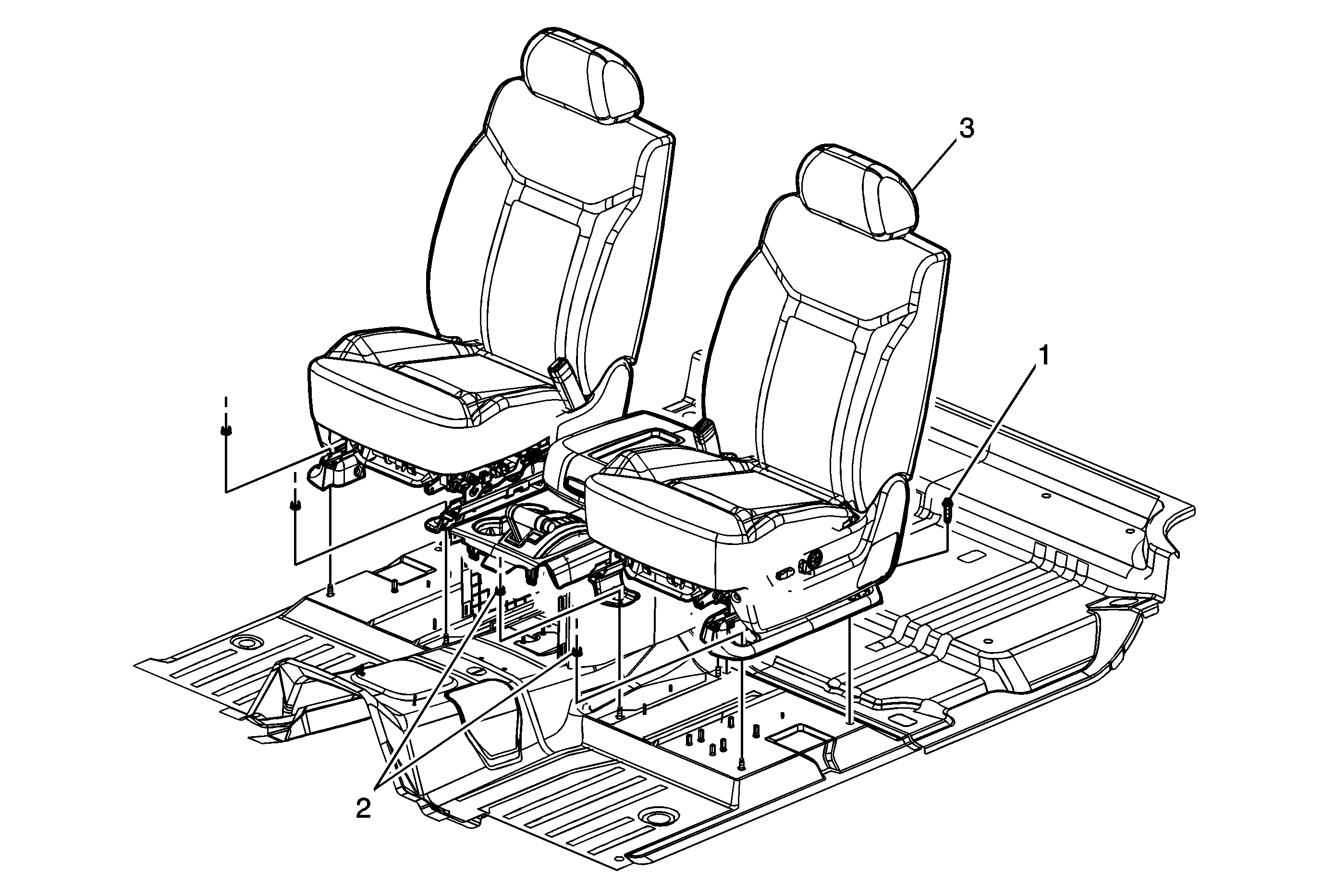 3
1
2