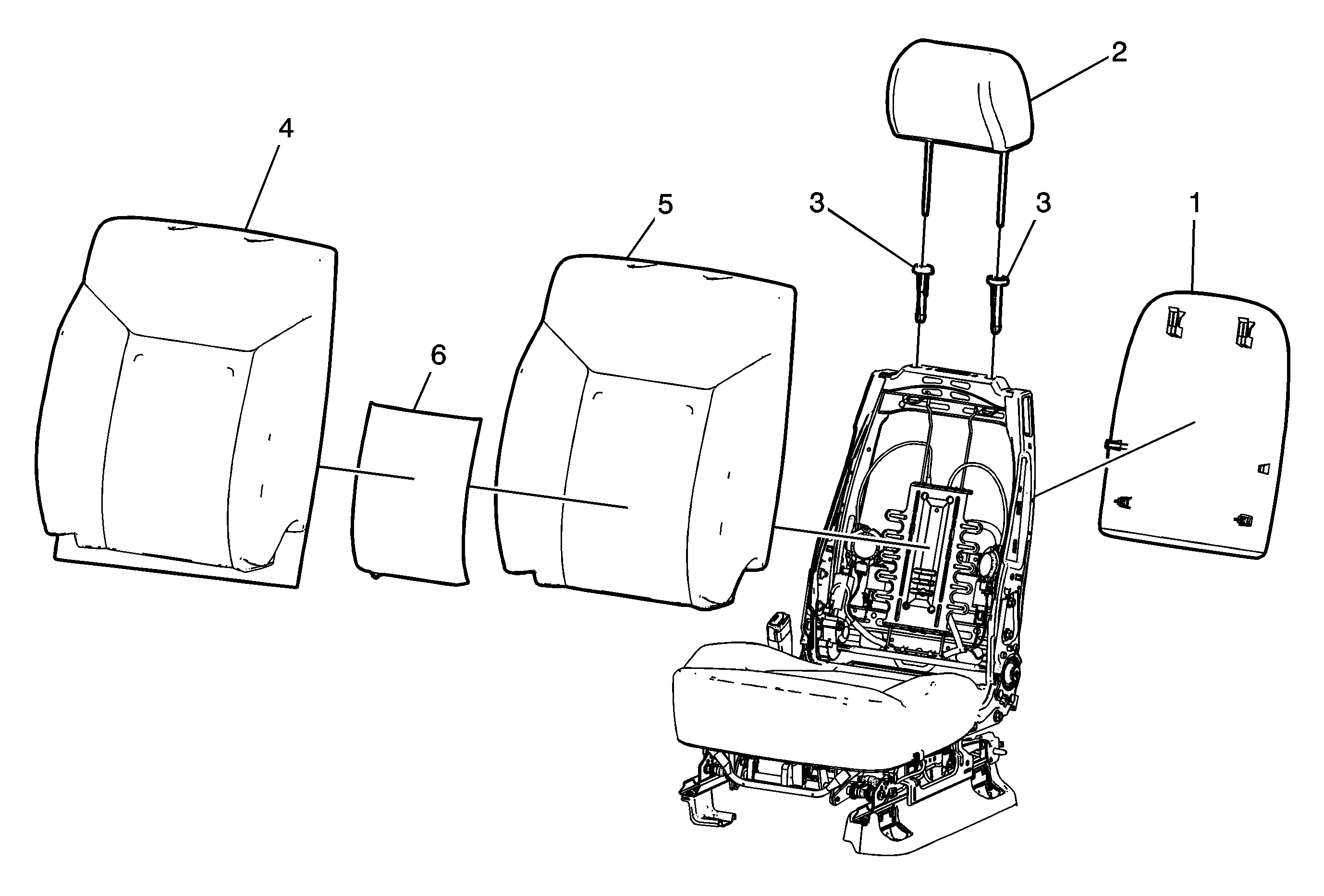 2
4
5
3
3
1
6