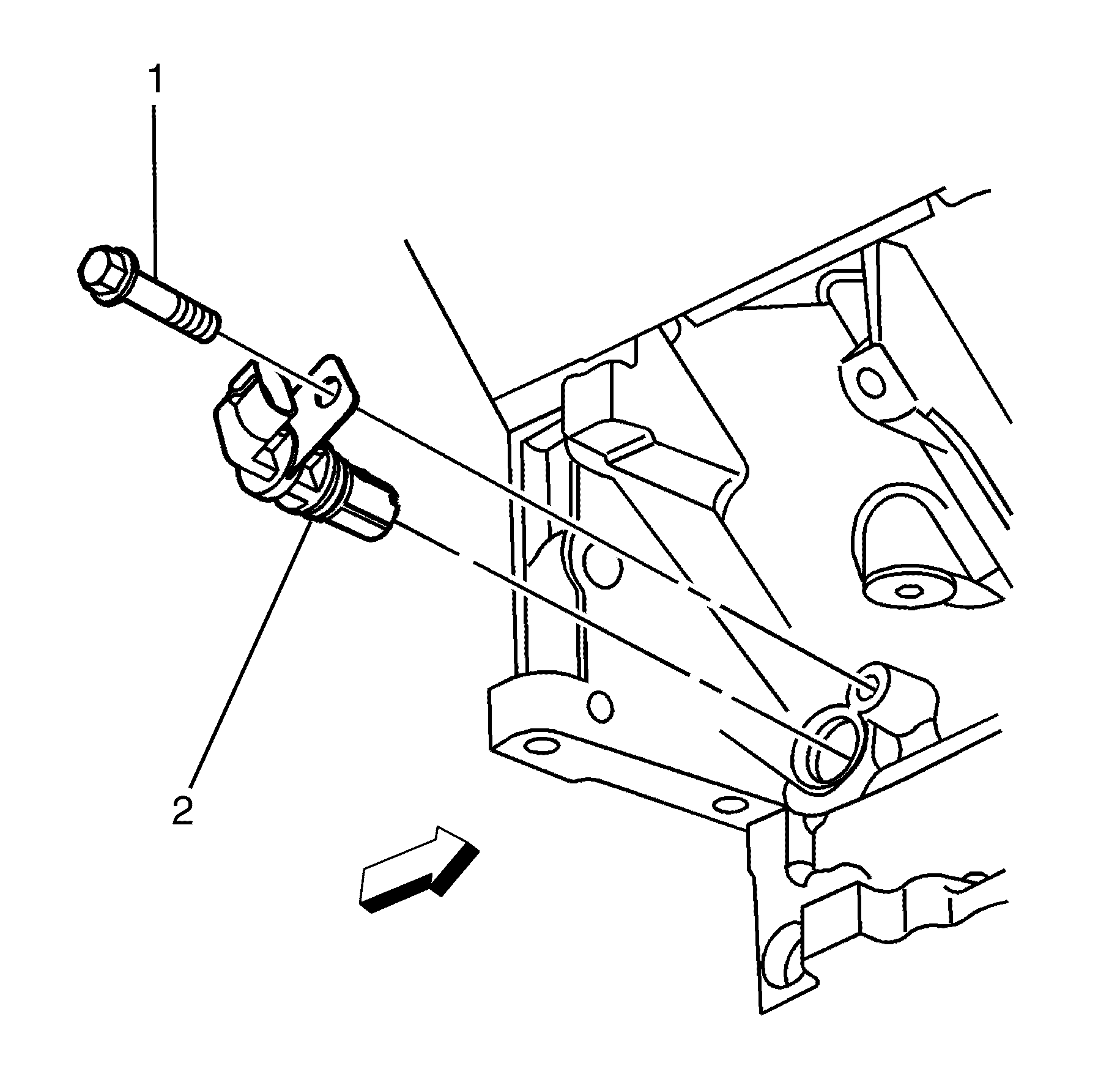 1

2