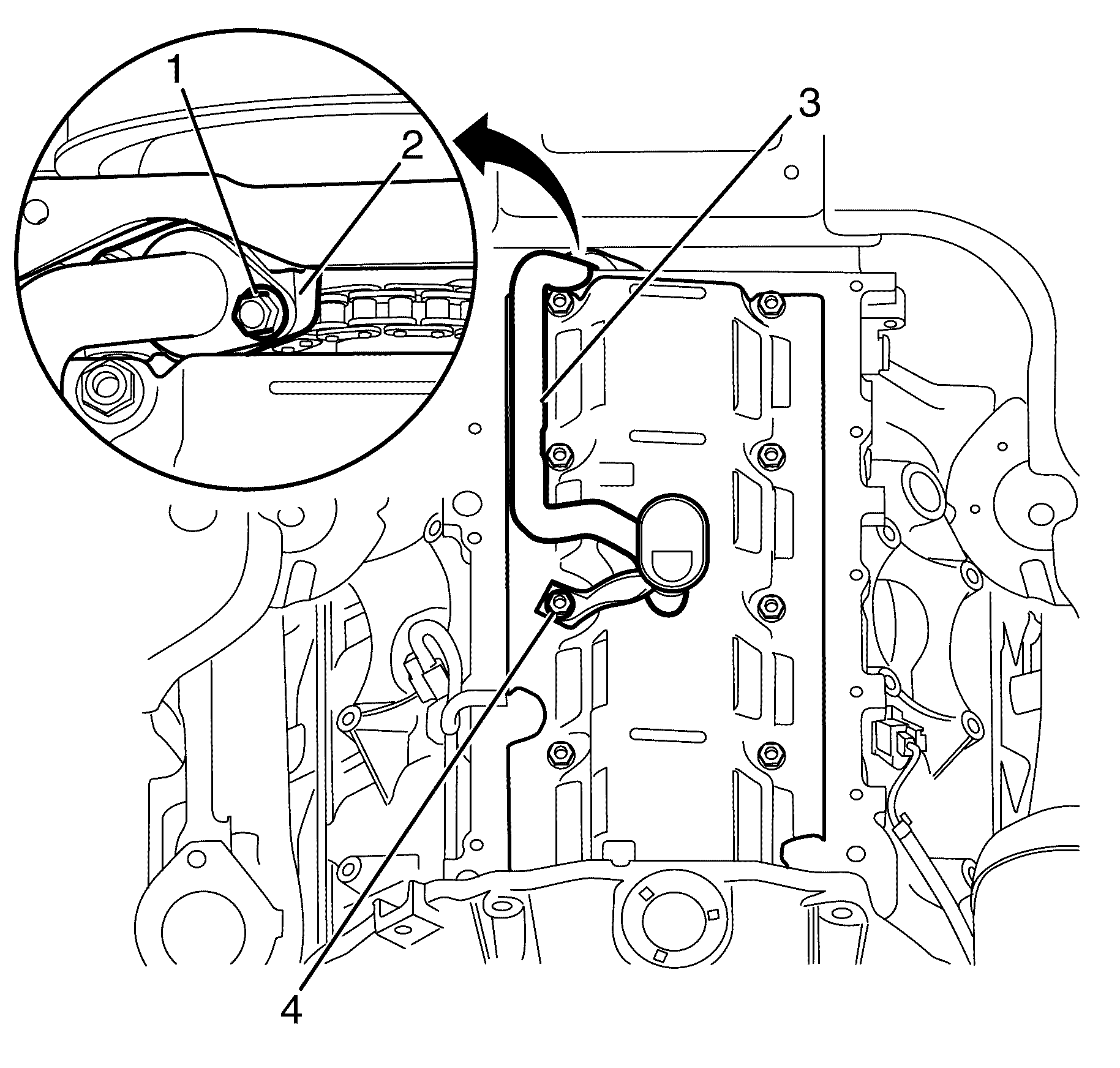 1
2
3
4