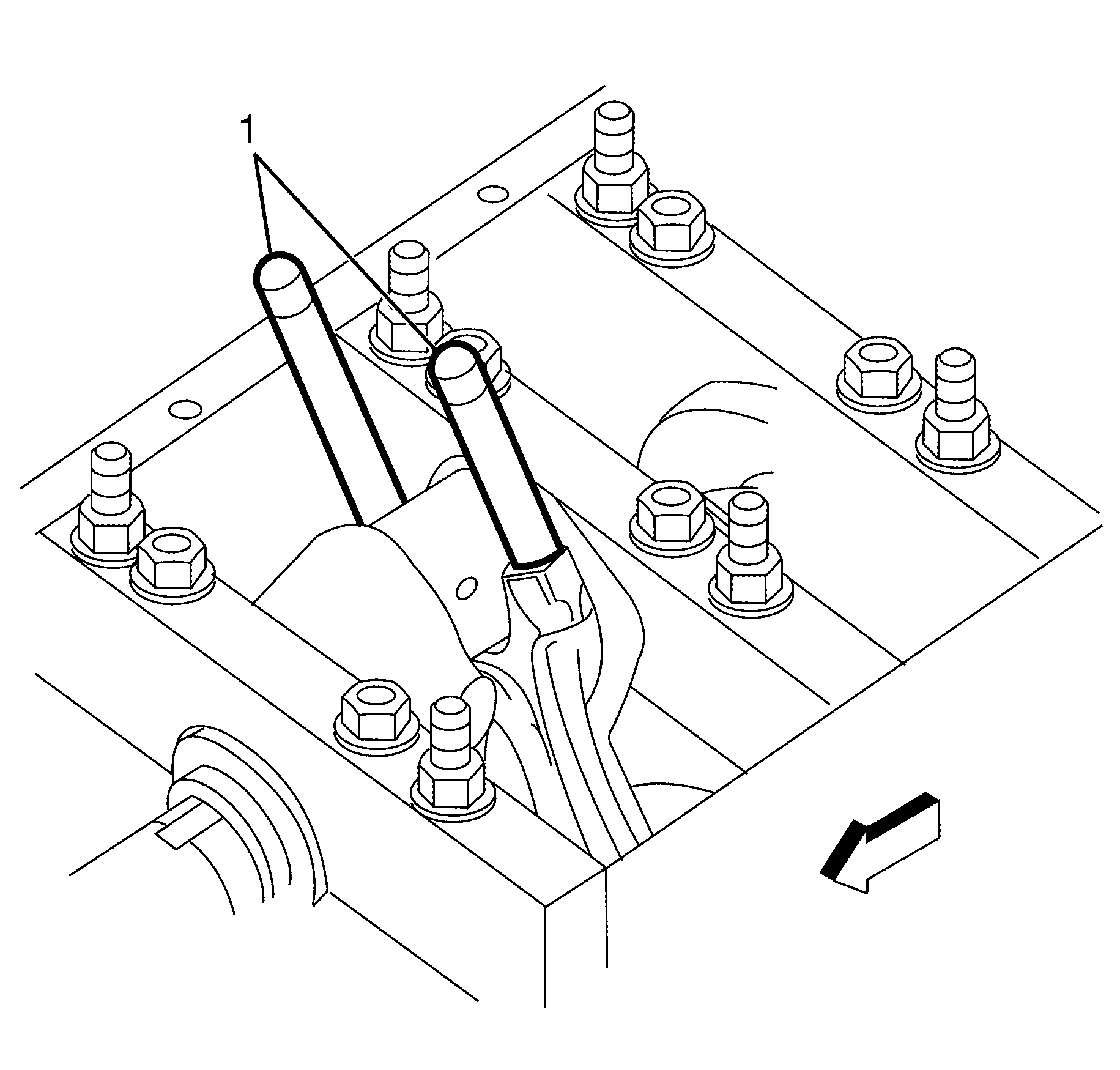 1