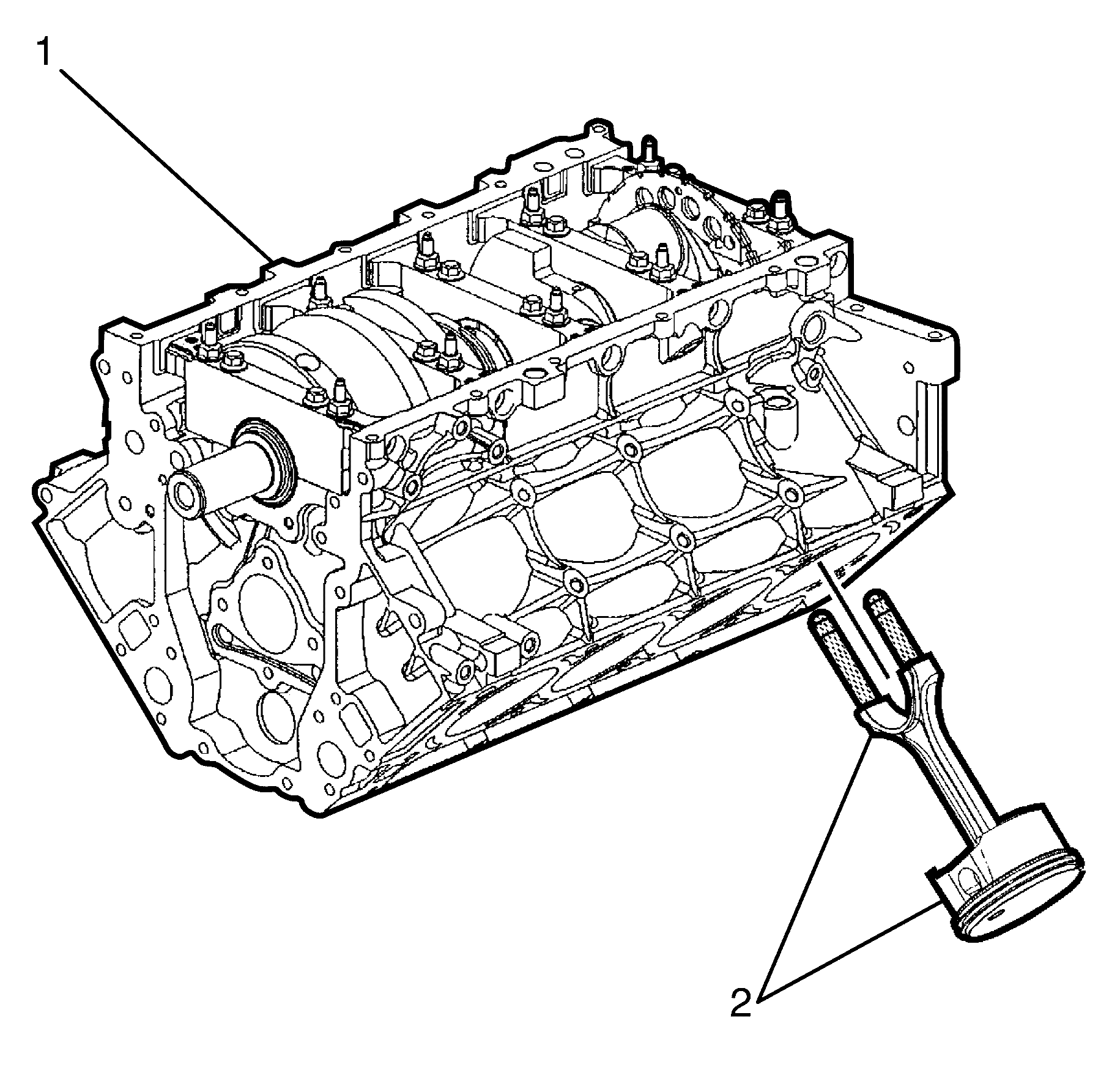 1

2