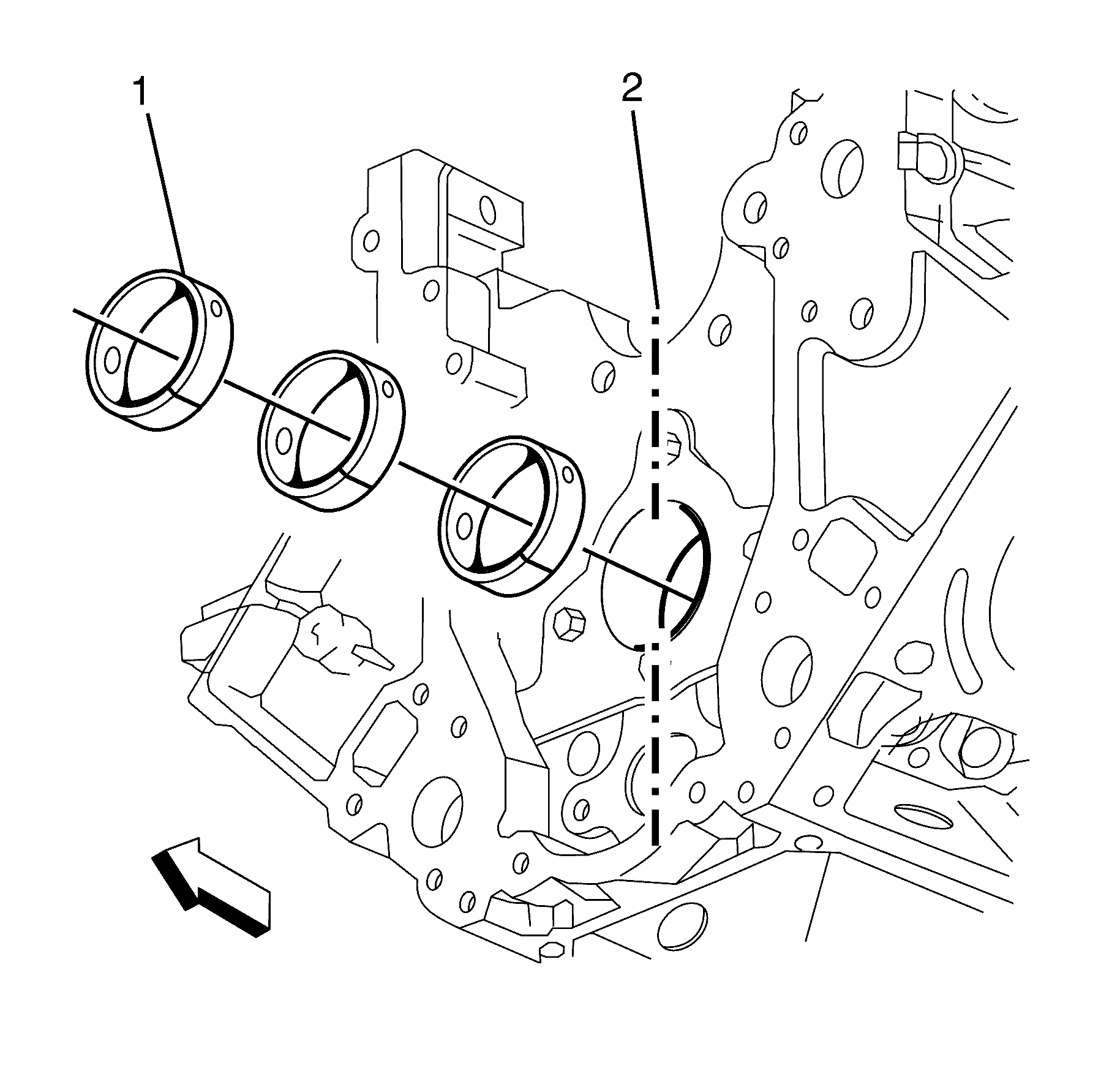 1

2