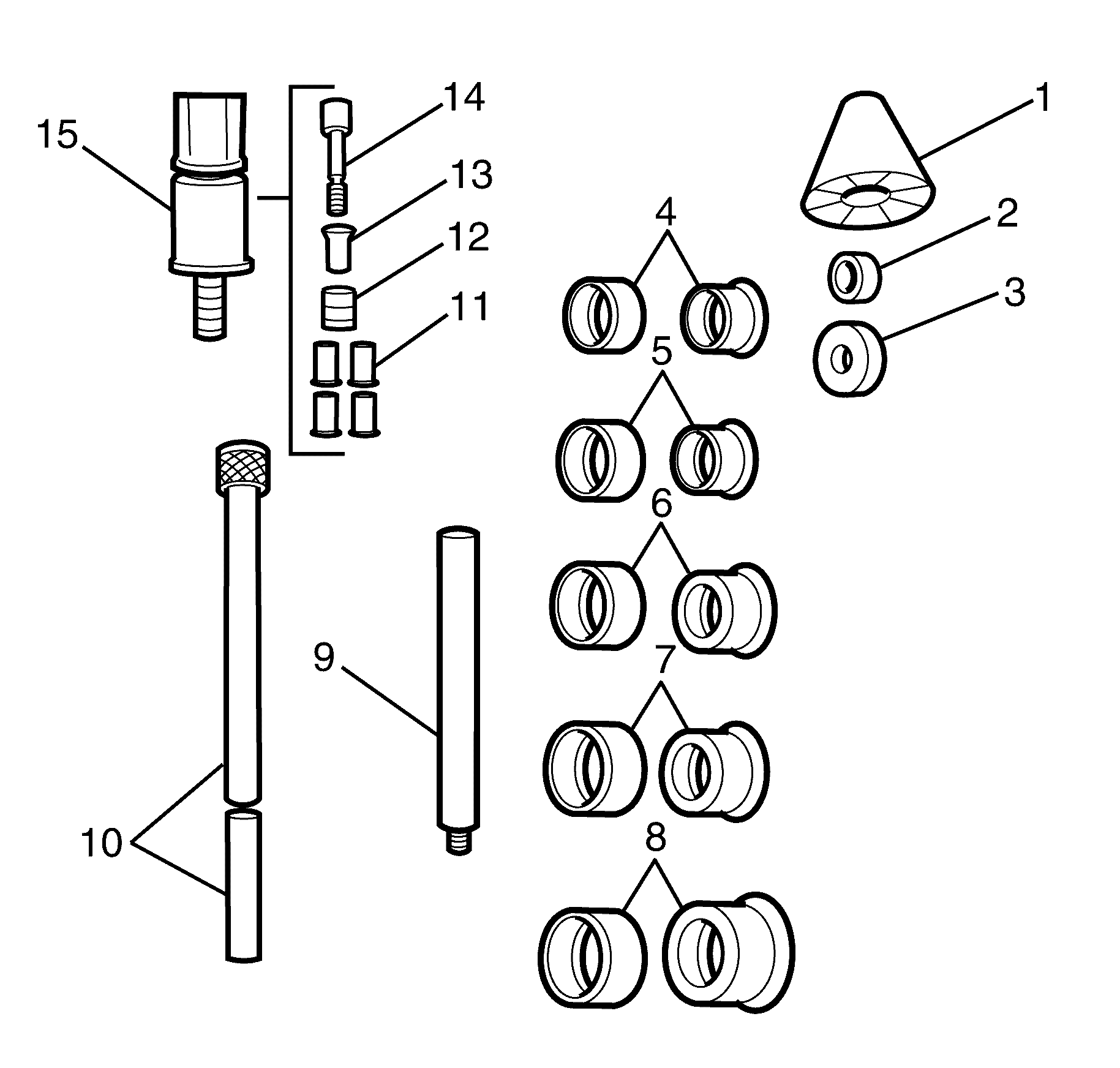 15
14
13
12
11
1
2
3
4
5
6
7
8
9
10