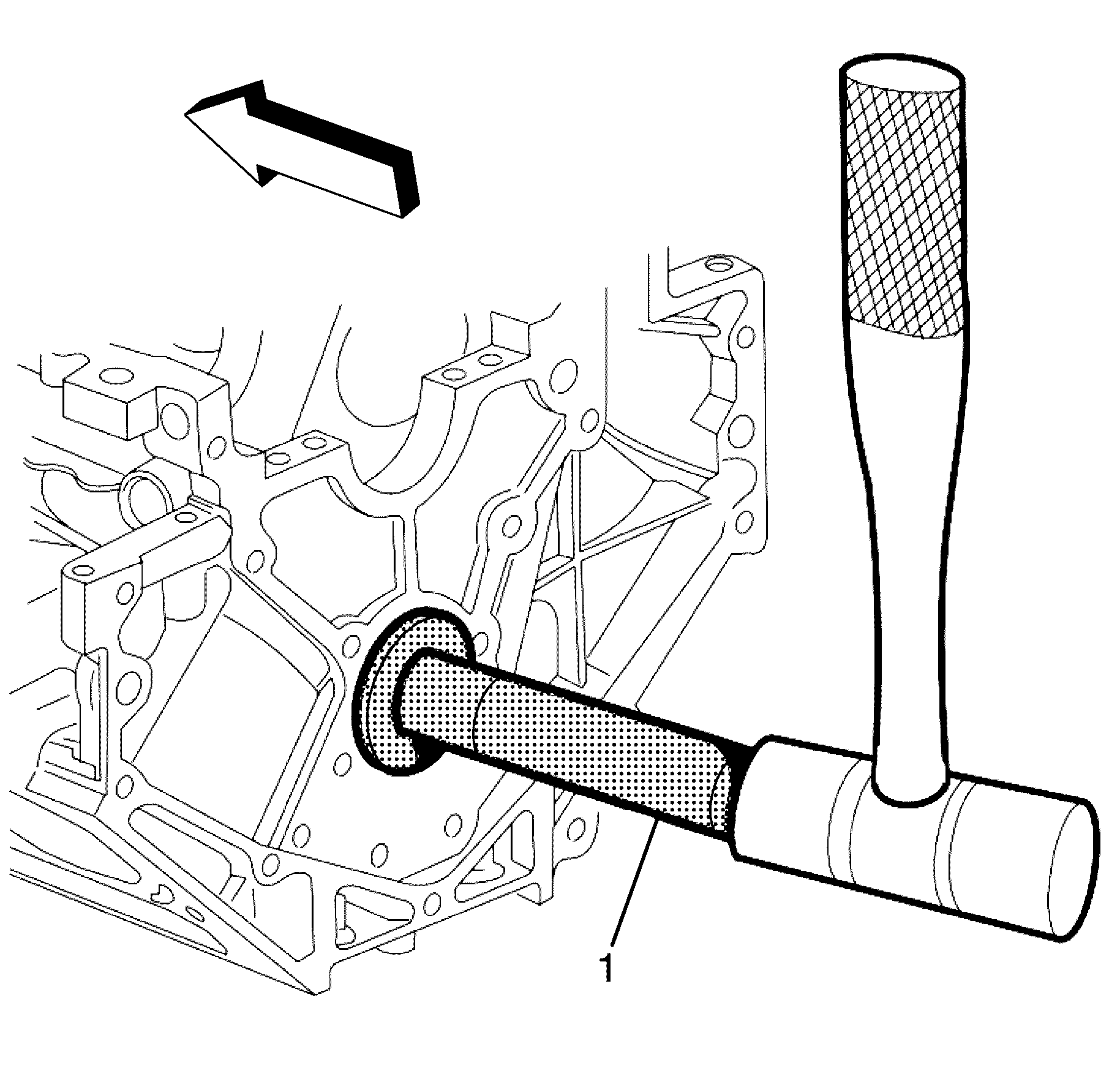 1