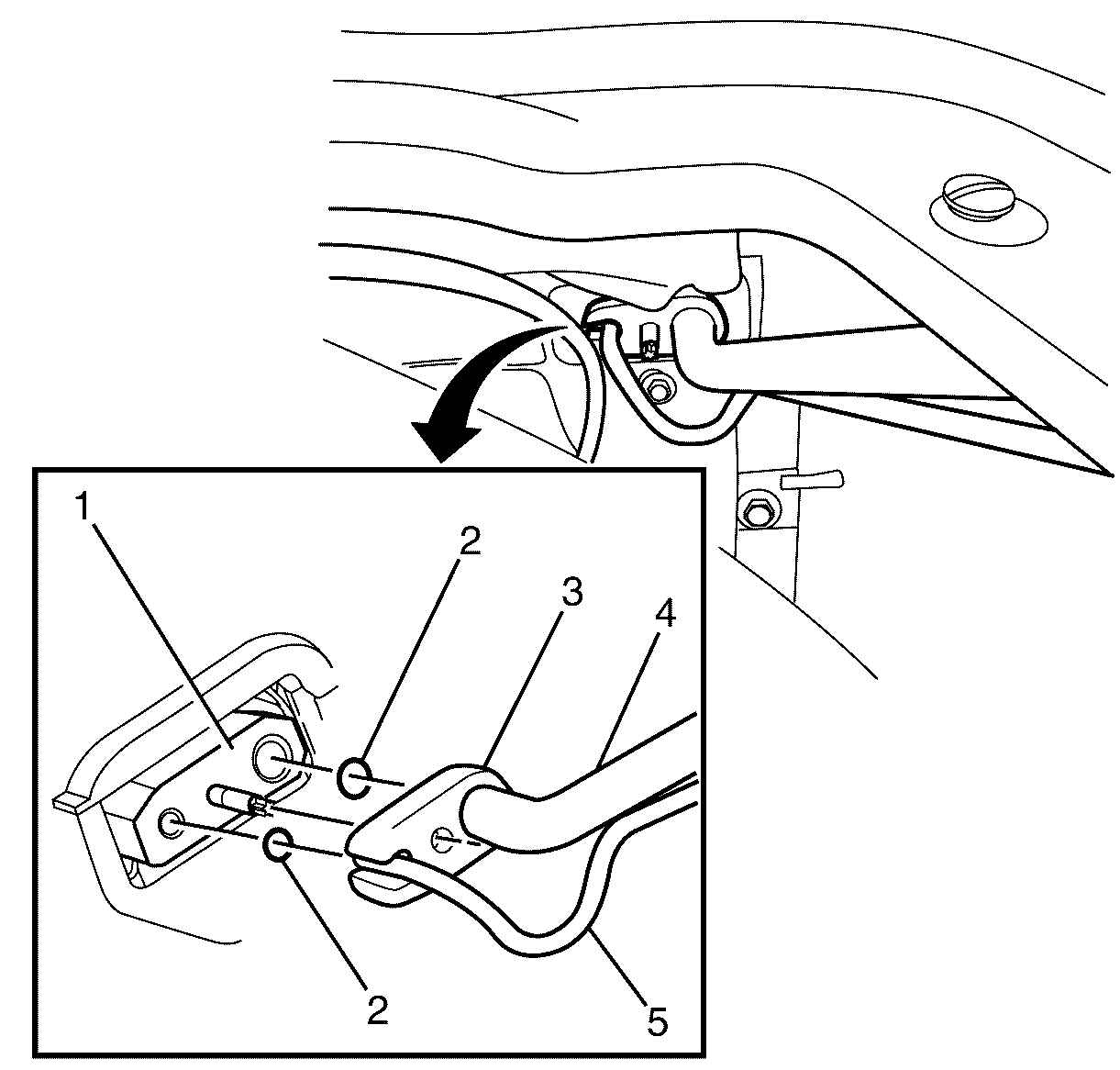 1
2
3
4
2
5