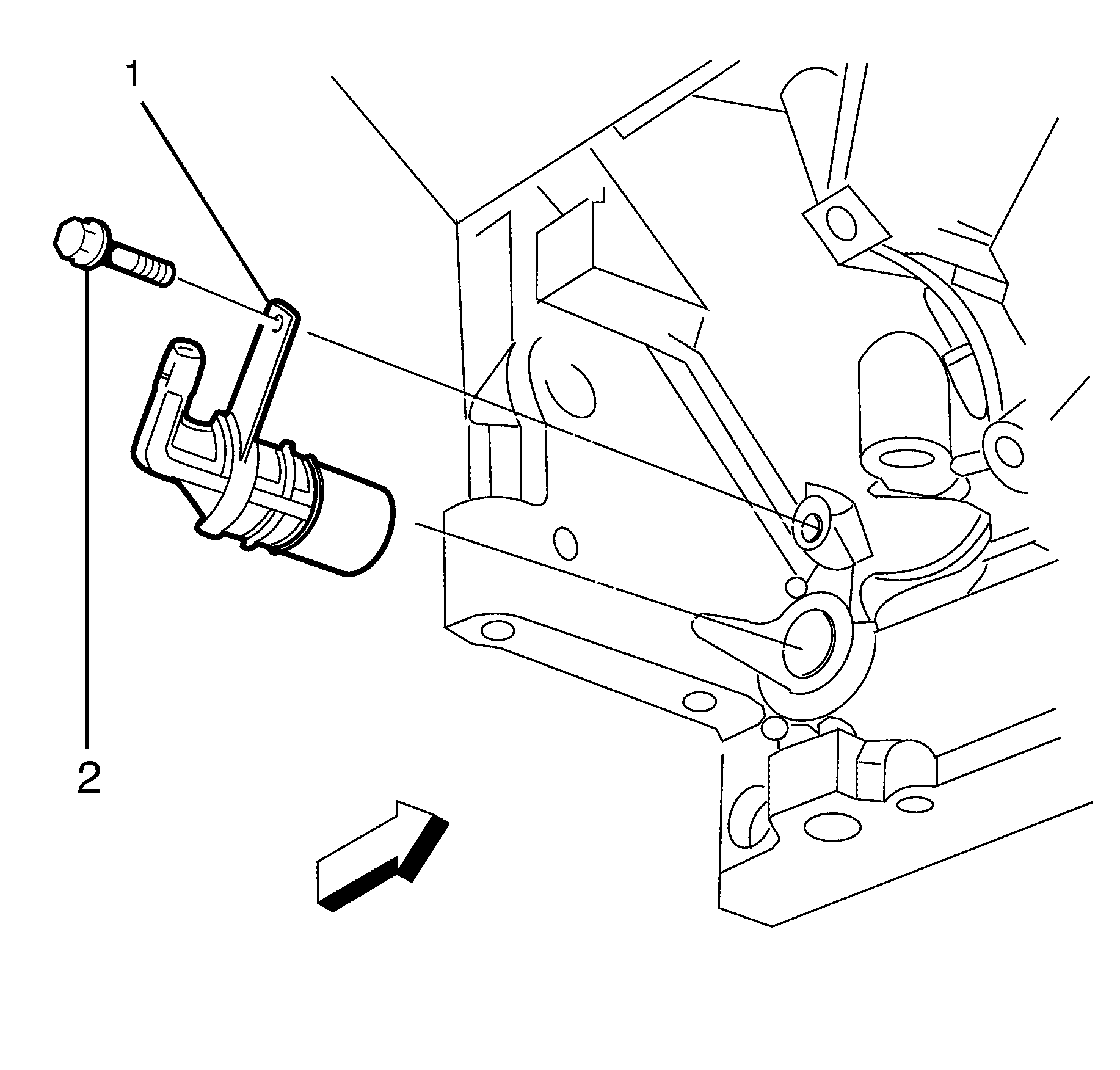 1

2