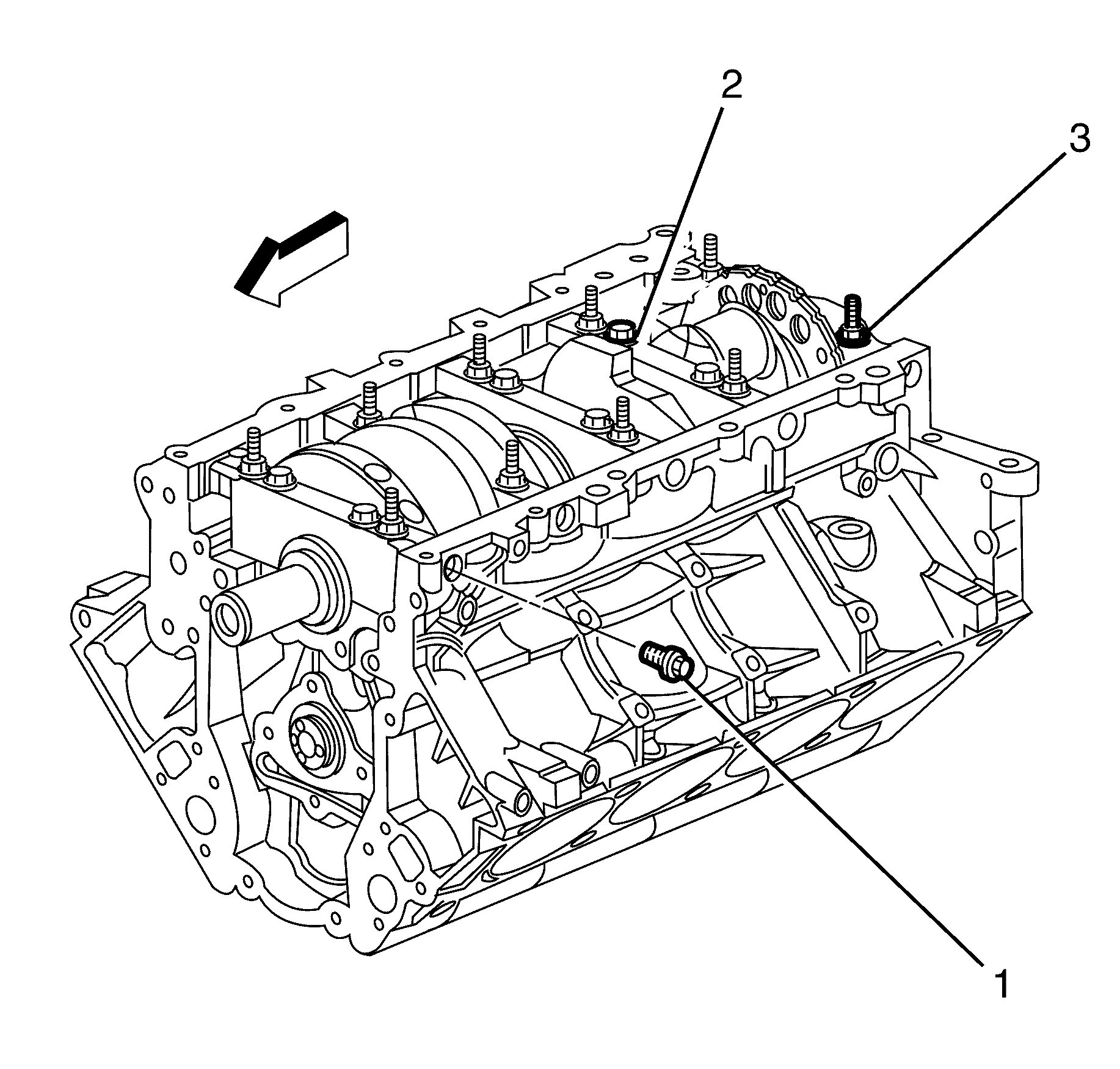 2
3
1