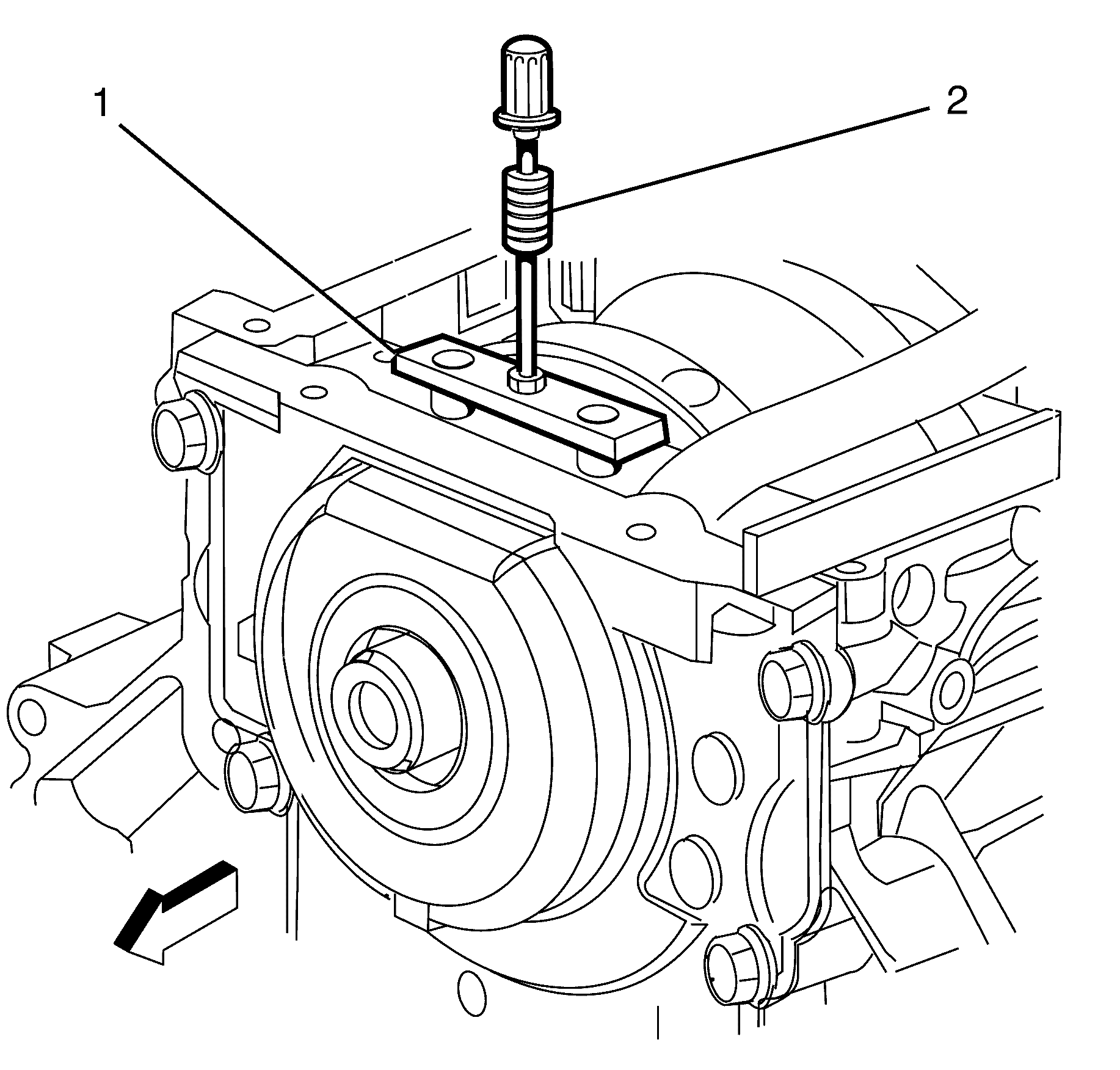 1
2