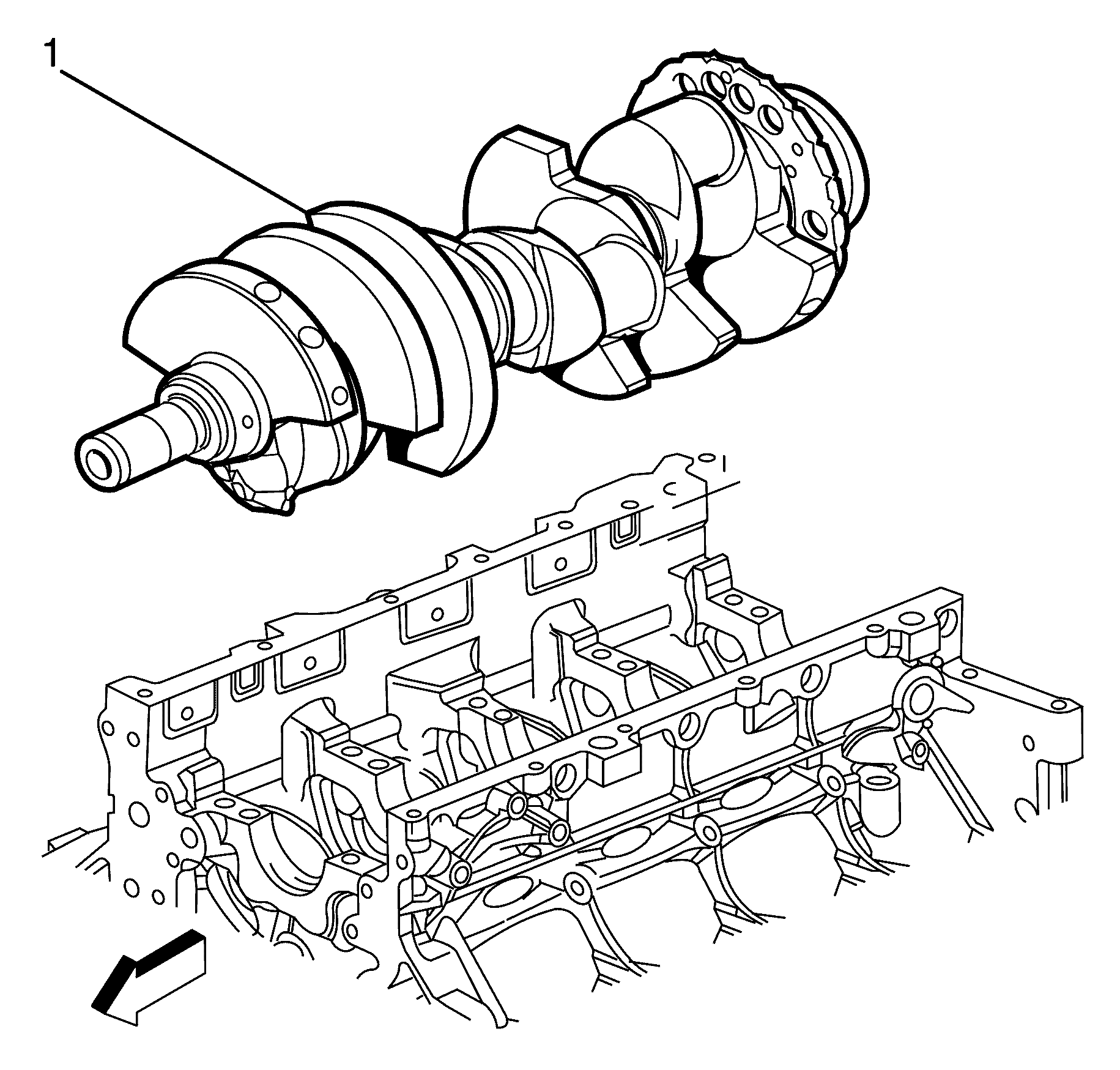 1